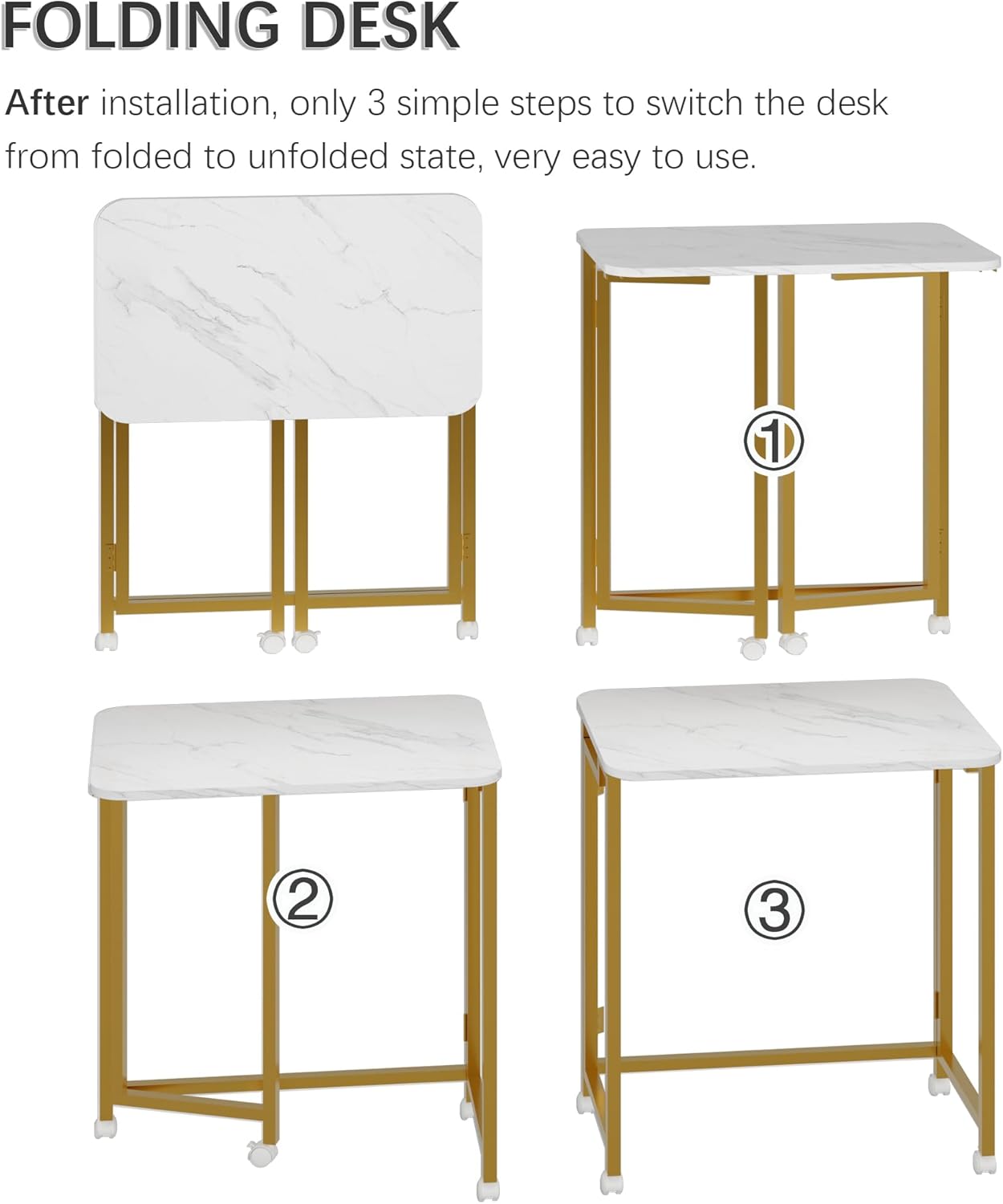 FOLDING DESK

After installation, only 3 simple steps to switch the desk from folded to unfolded state, very easy to use.

①

②

③