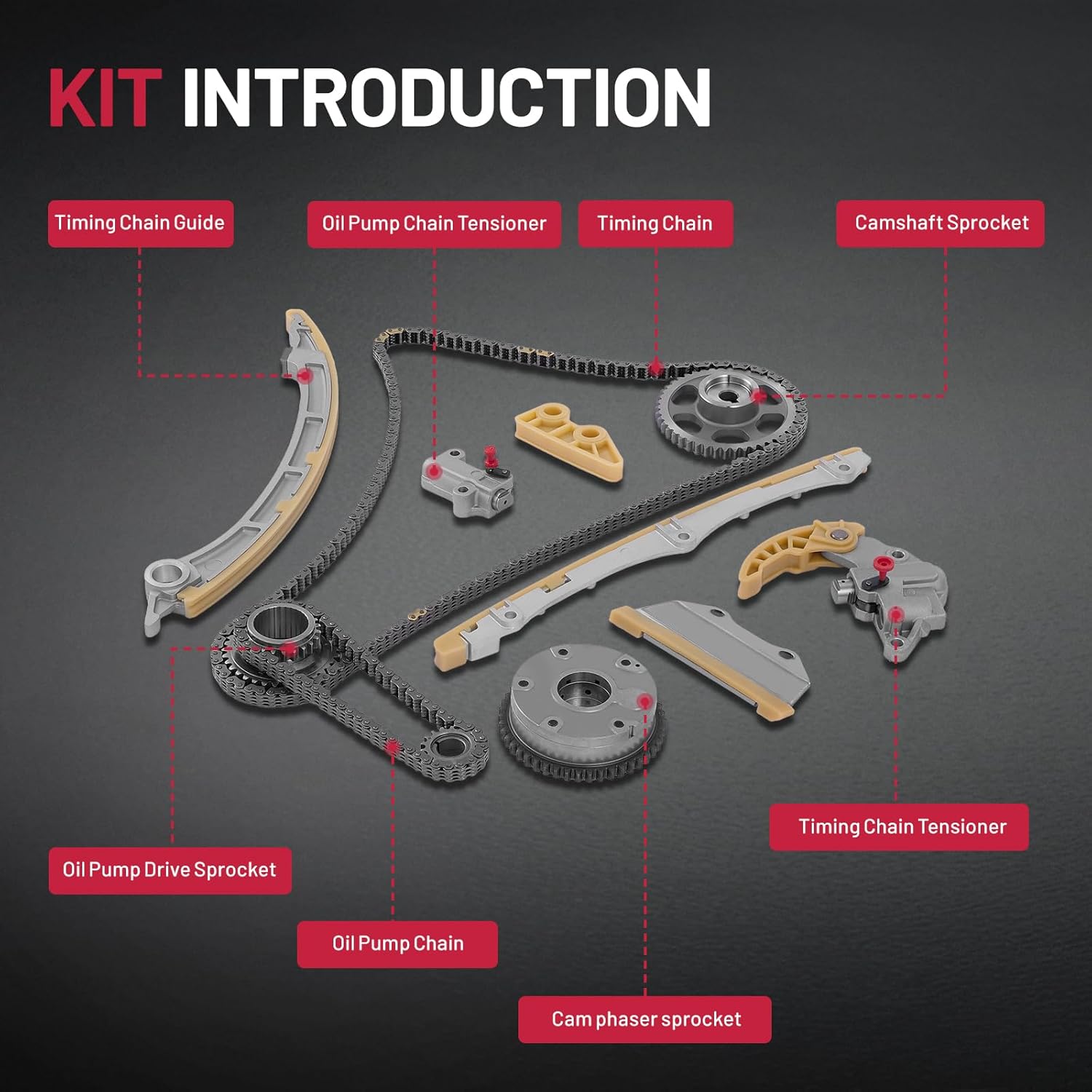 KIT INTRODUCTION

Timing Chain Guide

Oil Pump Chain Tensioner

Timing Chain

Camshaft Sprocket

Timing Chain Tensioner

Oil Pump Drive Sprocket

Oil Pump Chain

Cam phaser sprocket