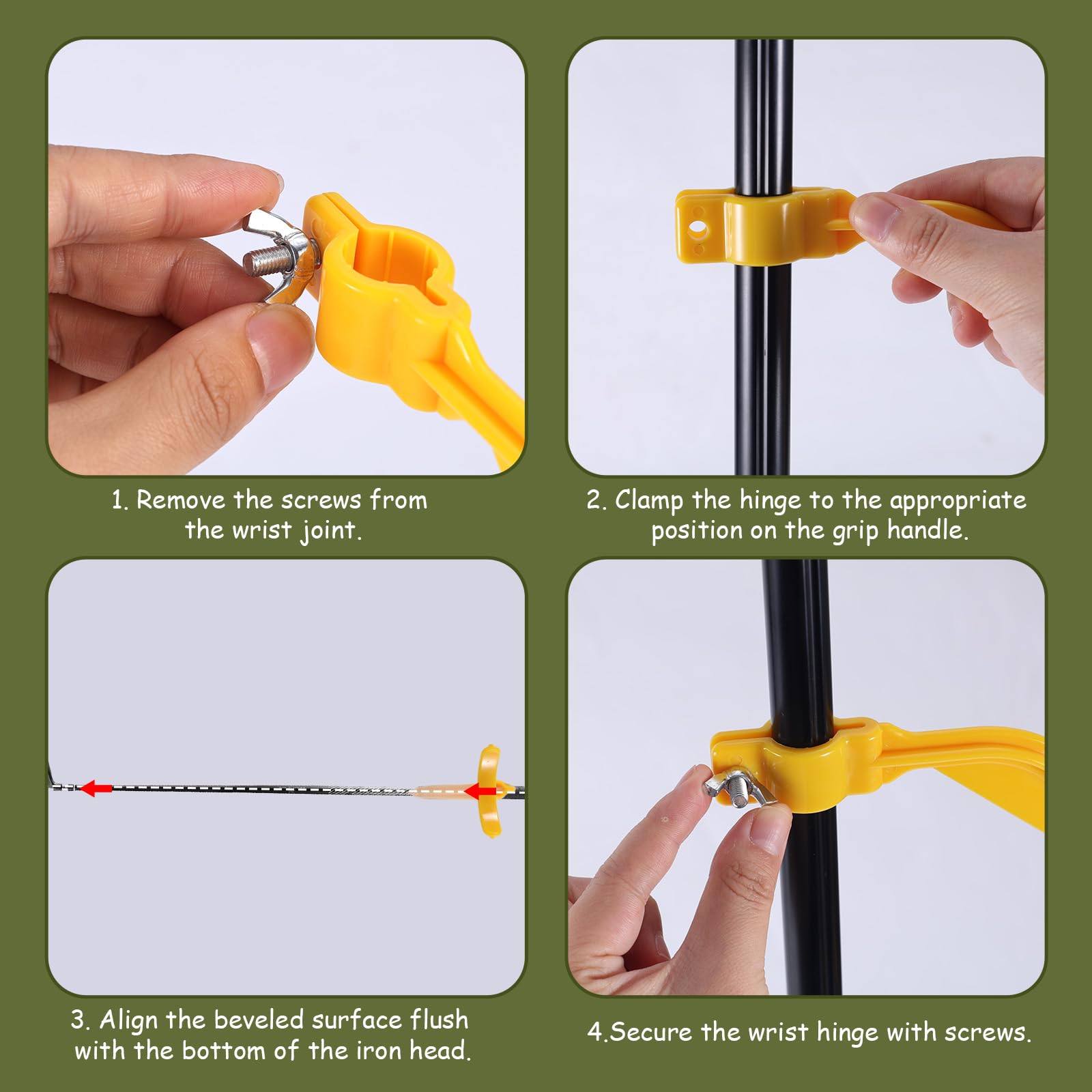 1. Remove the screws from the wrist joint.

2. Clamp the hinge to the appropriate position on the grip handle.

3. Align the beveled surface flush with the bottom of the iron head.

4.Secure the wrist hinge with screws.