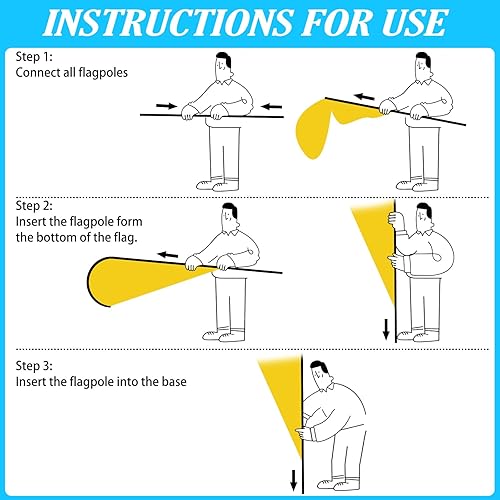 INSTRUCTIONS FOR USE

Step 1:
Connect all flagpoles

Step 2:
Insert the flagpole form the bottom of the flag.

Step 3:
Insert the flagpole into the base