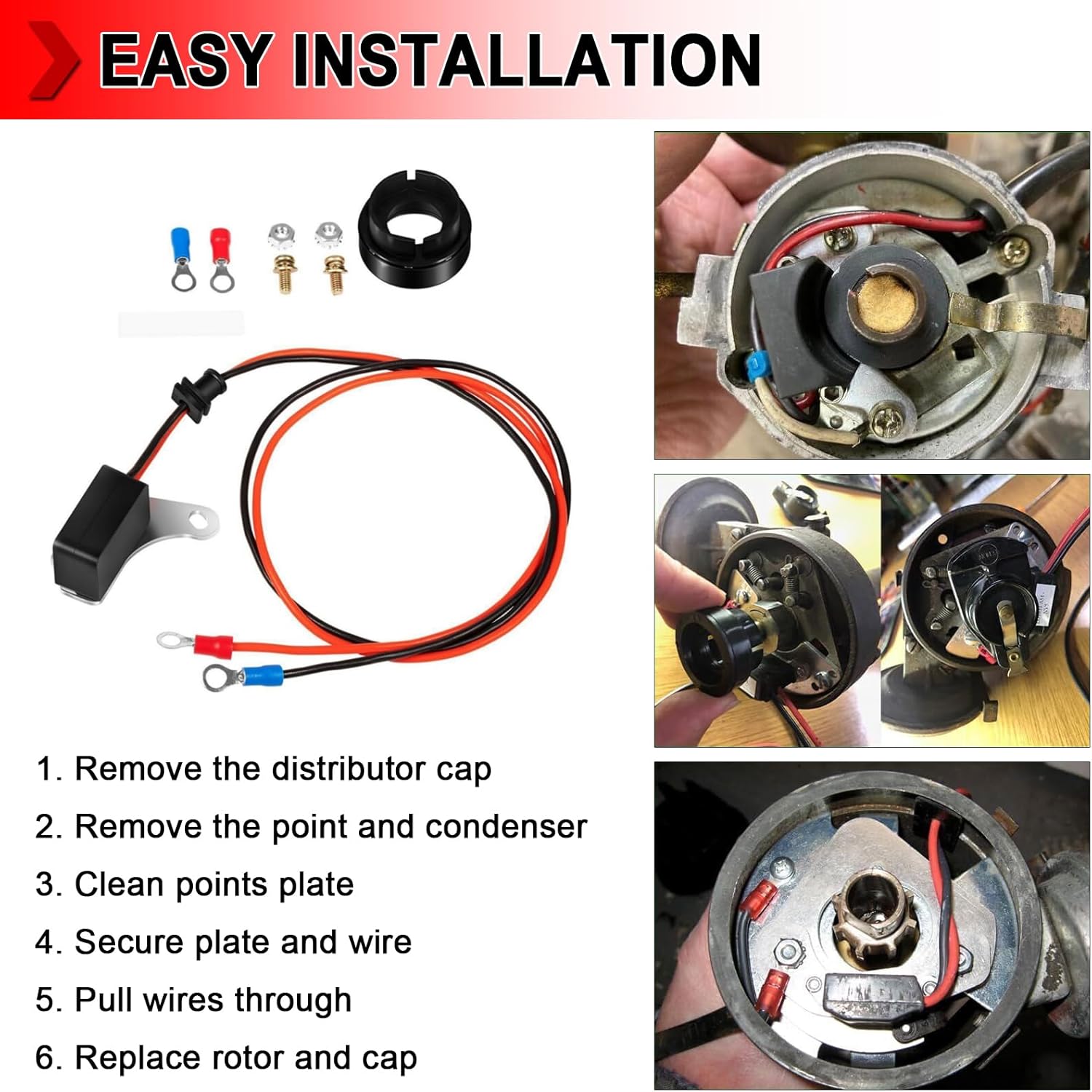 EASY INSTALLATION

1. Remove the distributor cap
2. Remove the point and condenser
3. Clean points plate
4. Secure plate and wire
5. Pull wires through
6. Replace rotor and cap