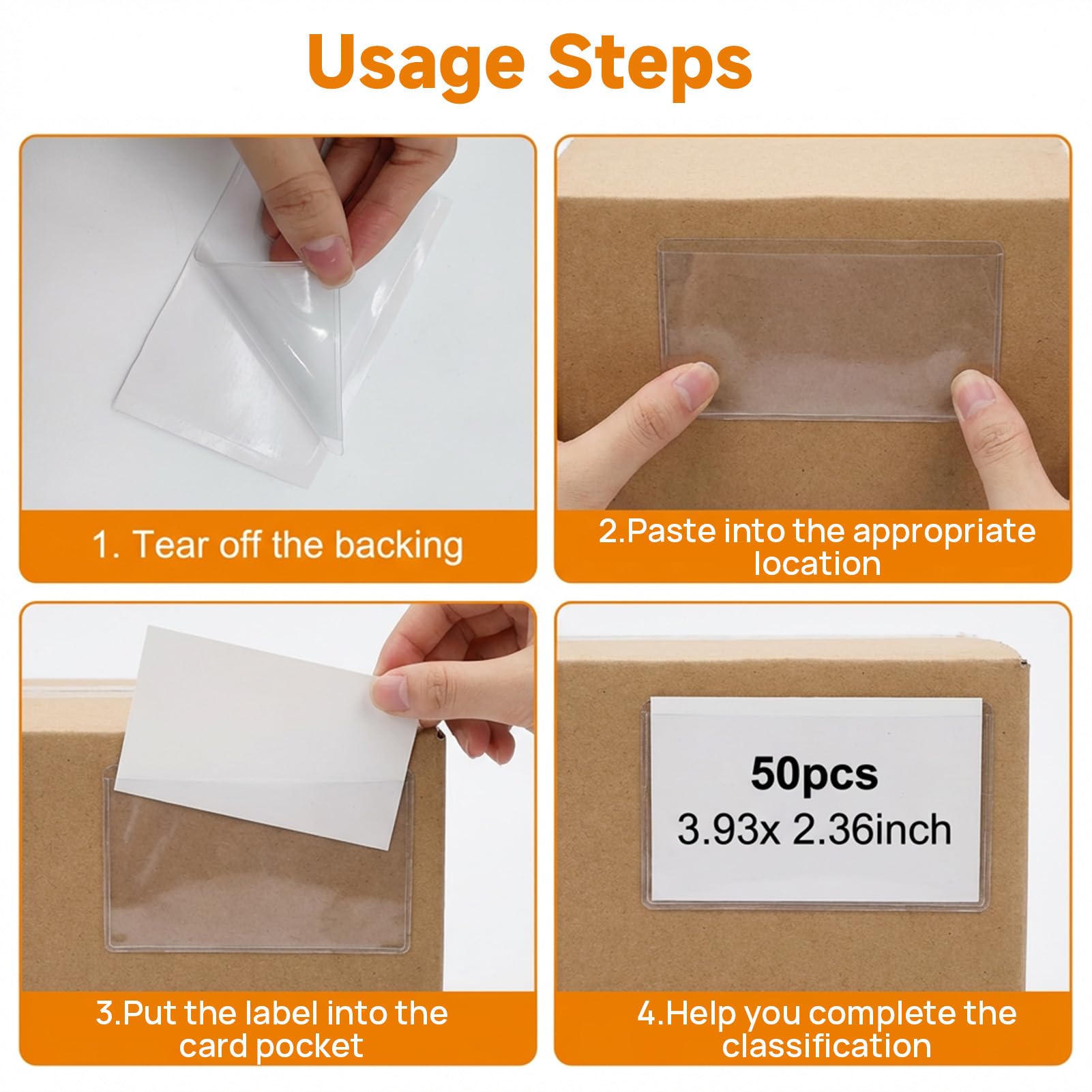 Usage Steps

1. Tear off the backing

2.Paste into the appropriate location

3.Put the label into the card pocket

50pcs
3.93x 2.36inch

4.Help you complete the classification