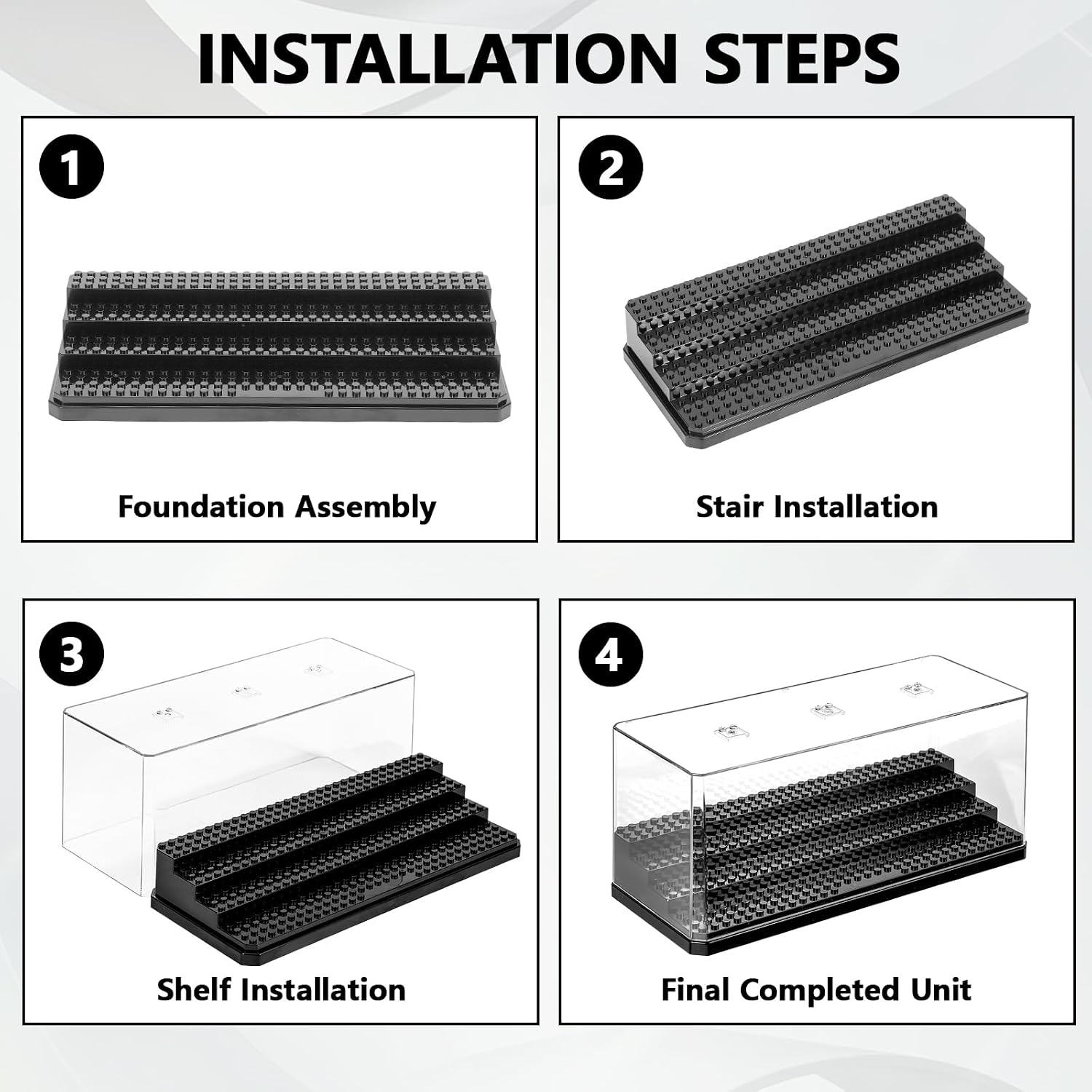 INSTALLATION STEPS

1

Foundation Assembly

2

Stair Installation

3

Shelf Installation

4

Final Completed Unit