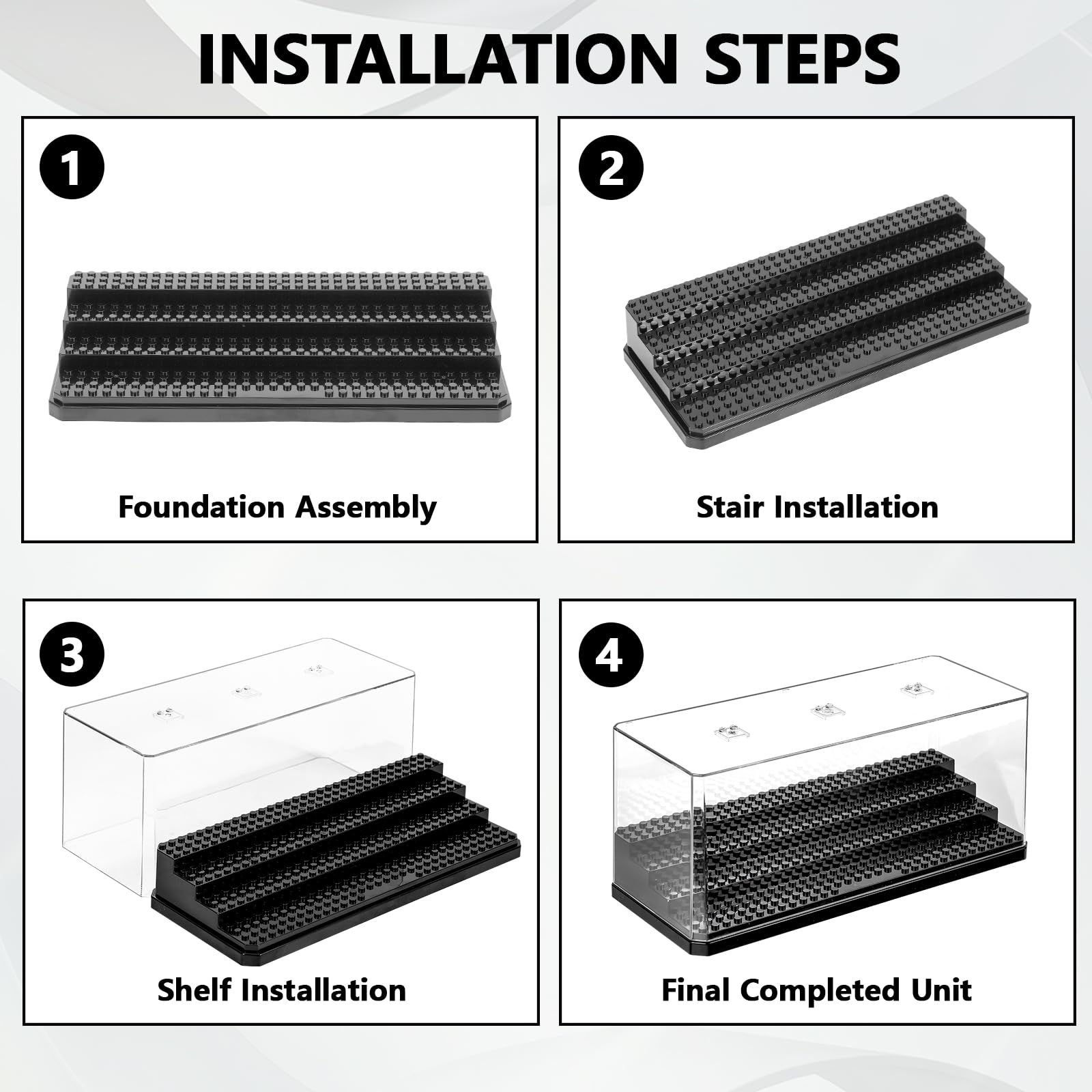 INSTALLATION STEPS

1

Foundation Assembly

2

Stair Installation

3

Shelf Installation

4

Final Completed Unit