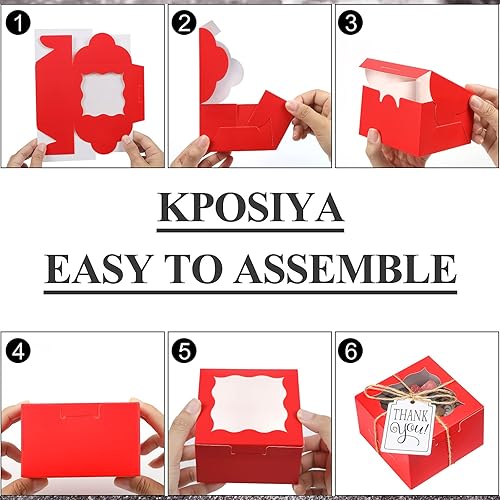 1

2

3

KPOSIYA

EASY TO ASSEMBLE

4

5

6

THANK you!