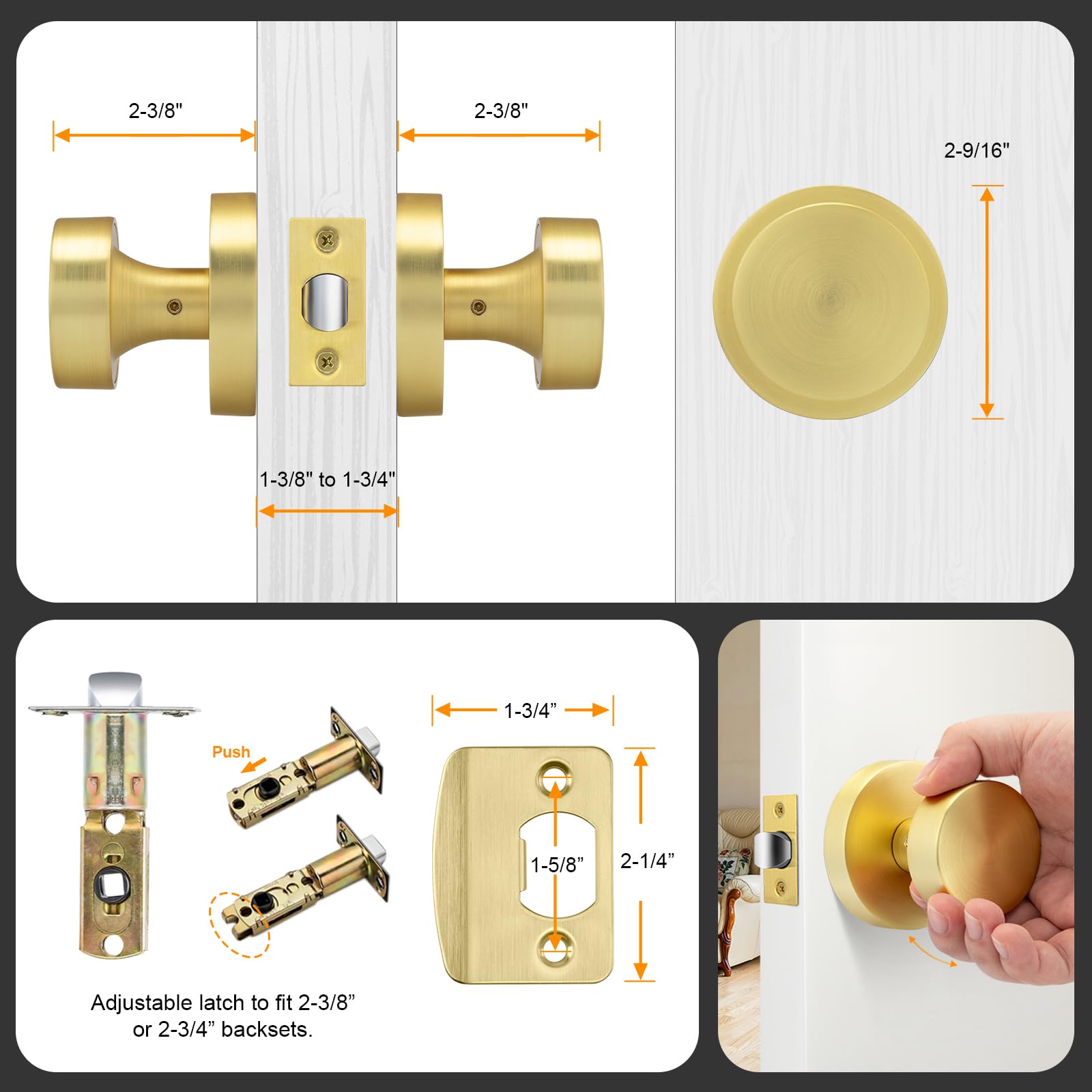 2-3/8"

2-3/8"

2-9/16"

1-3/8" to 1-3/4"

Push

1-3/4”

1-5/8”

2-1/4”

Adjustable latch to fit 2-3/8” or 2-3/4” backsets.