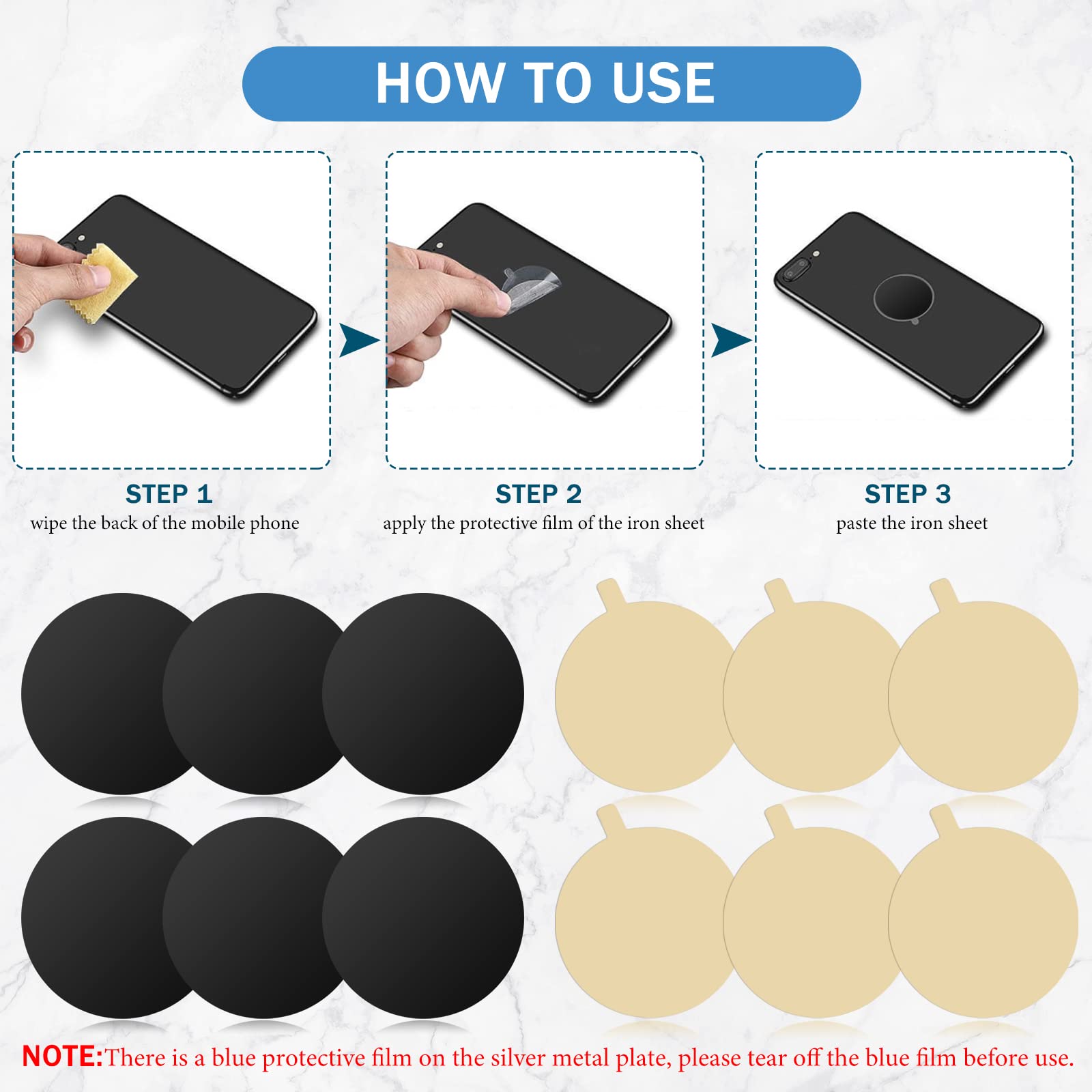 HOW TO USE

STEP 1
wipe the back of the mobile phone

STEP 2
apply the protective film of the iron sheet

STEP 3
paste the iron sheet

NOTE:There is a blue protective film on the silver metal plate, please tear off the blue film before use.