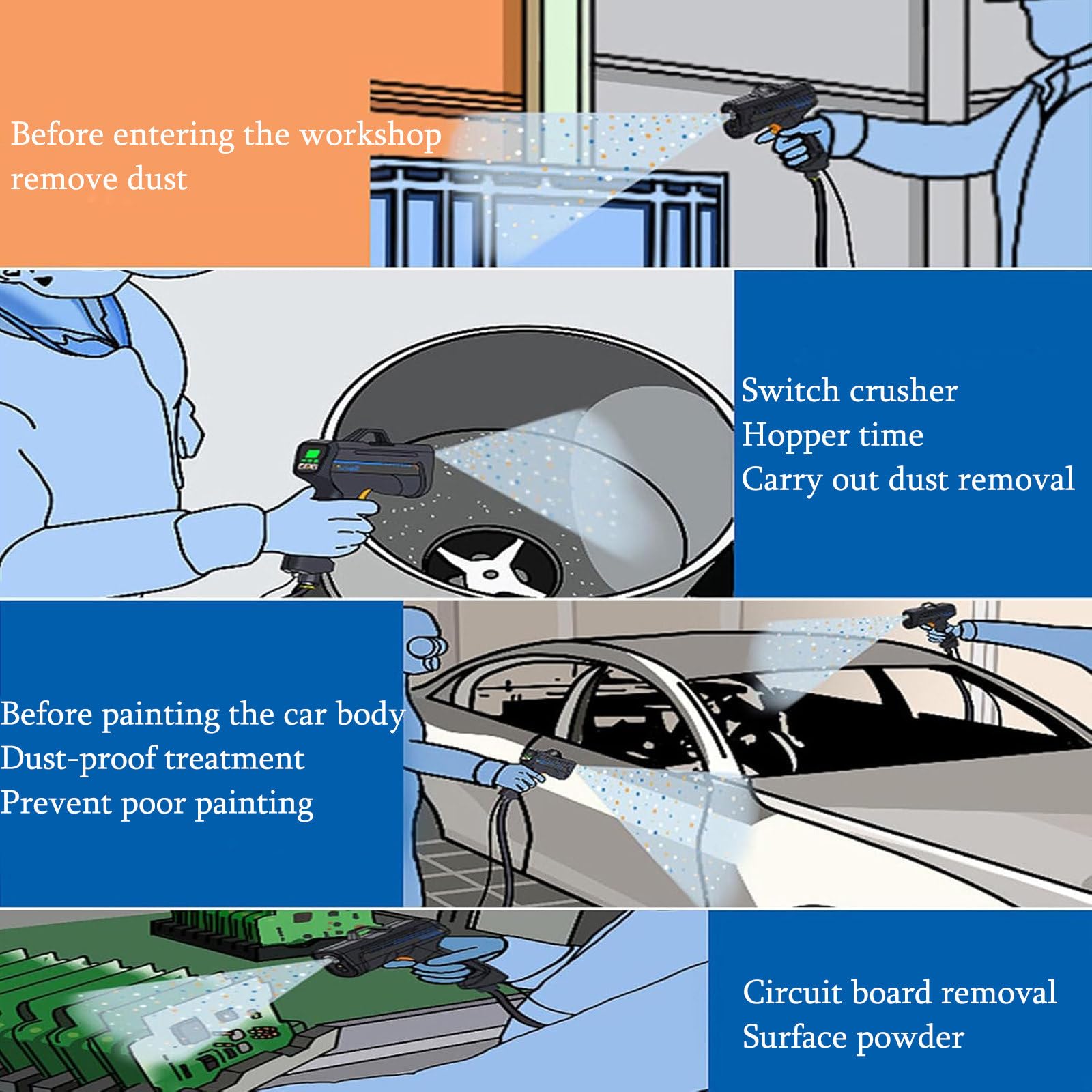 Before entering the workshop
remove dust

Switch crusher
Hopper time
Carry out dust removal

Before painting the car body
Dust-proof treatment
Prevent poor painting

Circuit board removal
Surface powder