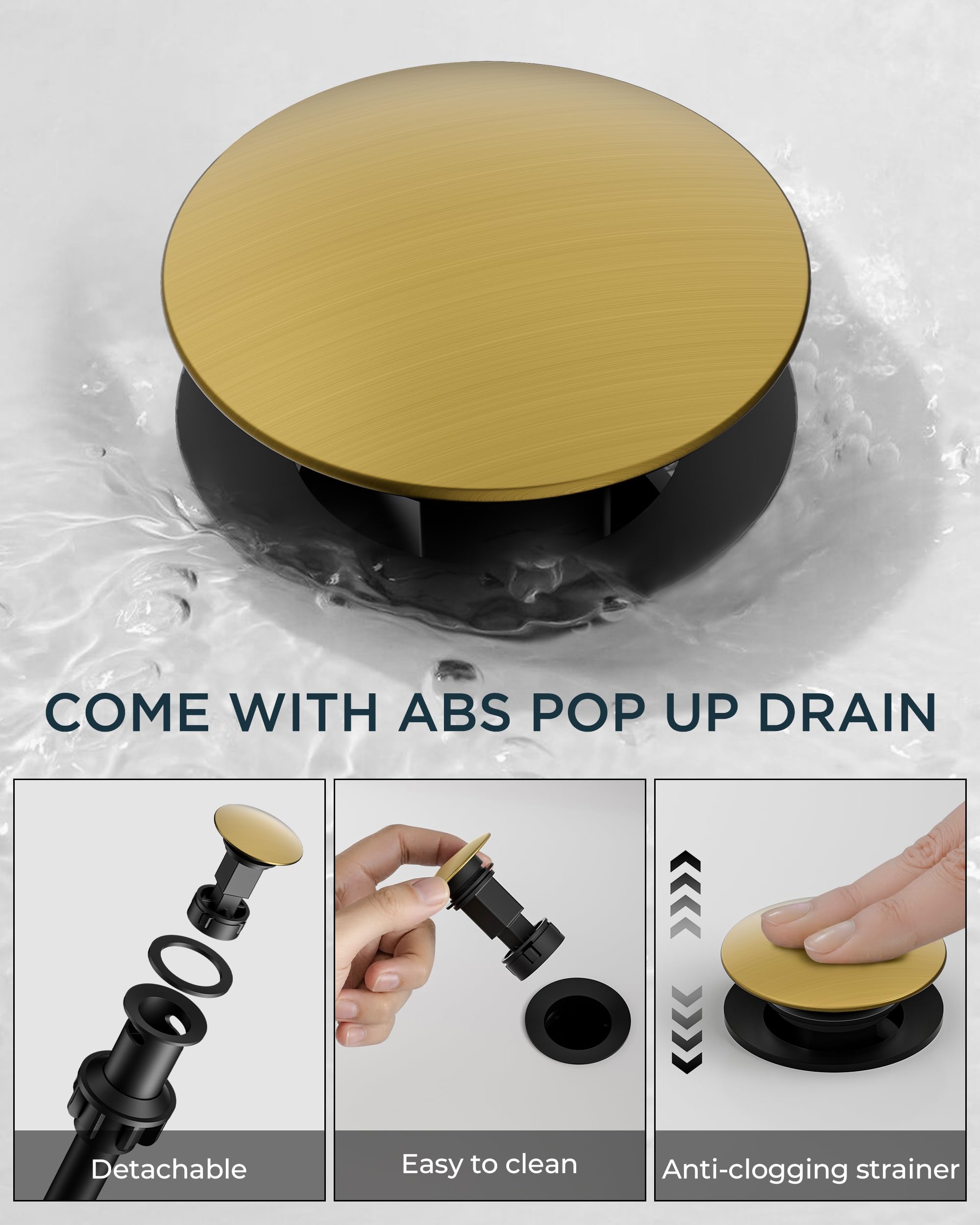 COME WITH ABS POP UP DRAIN

Detachable

Easy to clean

Anti-clogging strainer