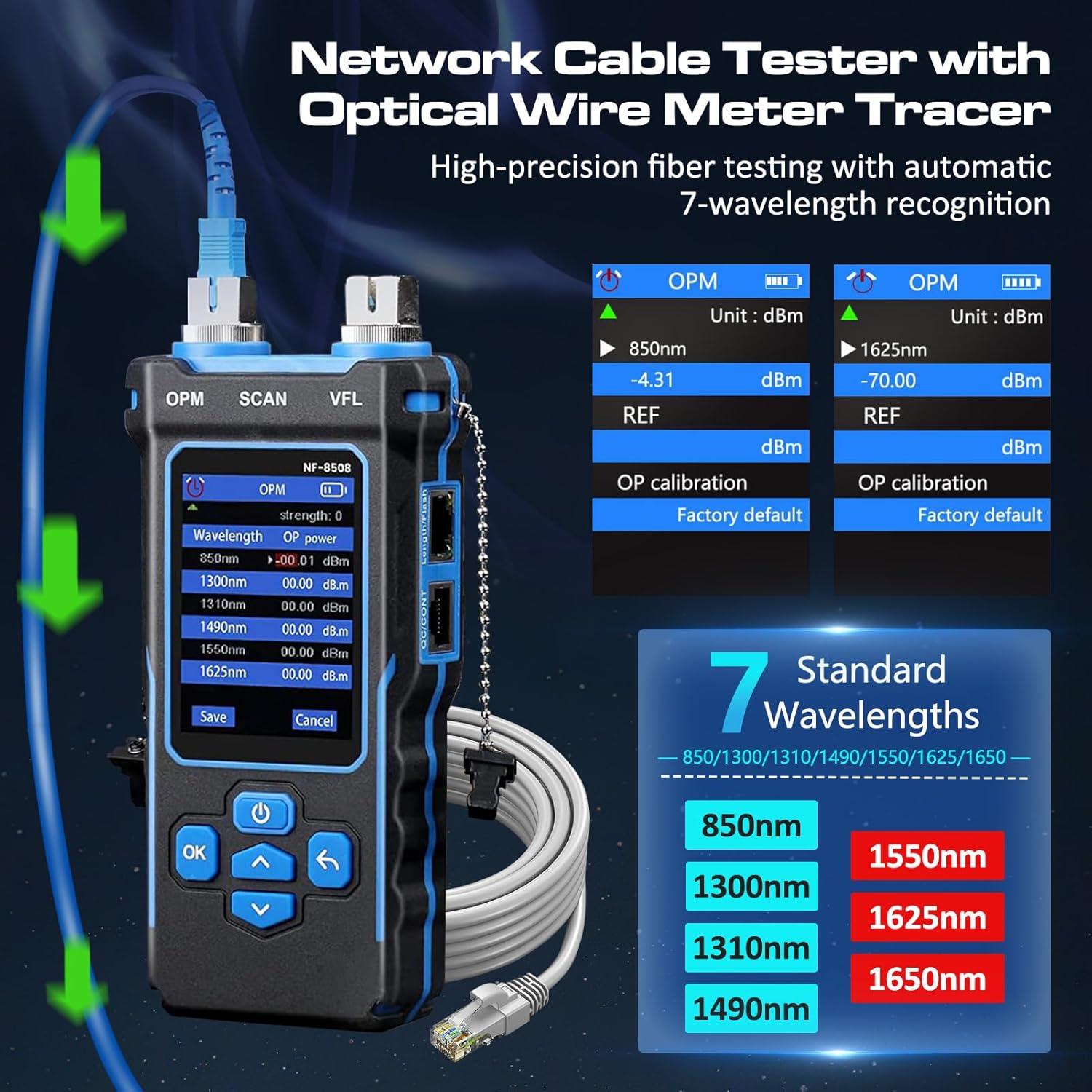 Network Cable Tester with Optical Wire Meter Tracer

High-precision fiber testing with automatic 7-wavelength recognition

OPM
Unit : dBm
850nm
-4.31 dBm
REF
dBm
OP calibration
Factory default

OPM
Unit : dBm
1625nm
-70.00 dBm
REF
dBm
OP calibration
Factory default

OPM SCAN VFL

NF-8508

OPM
strength: 0

| Wavelength | OP power |
|---|---|
| 850nm | -00.01 dBm |
| 1300nm | 00.00 dB.m |
| 1310nm | 00.00 dBm |
| 1490nm | 00.00 dB.m |
| 1550nm | 00.00 dBm |
| 1625nm | 00.00 dB.m |

Save Cancel

Length/Flash

QC/CONT

OK

7 Standard Wavelengths

— 850/1300/1310/1490/1550/1625/1650 —

850nm
1300nm
1310nm
1490nm

1550nm
1625nm
1650nm