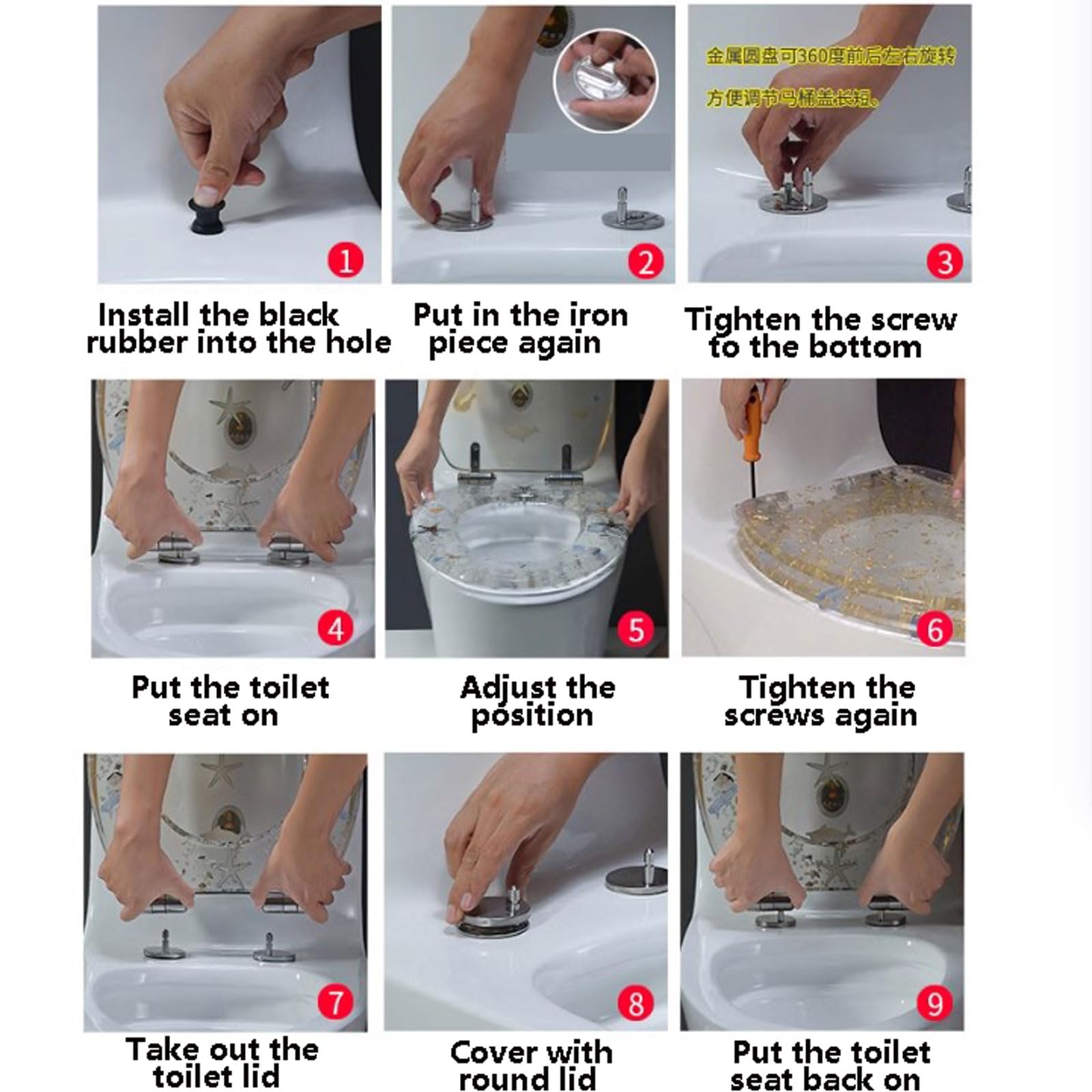 1
Install the black rubber into the hole

2
Put in the iron piece again

金属圆盘可360度前后左右旋转
方便调节马桶盖长短。
3
Tighten the screw to the bottom

4
Put the toilet seat on

5
Adjust the position

6
Tighten the screws again

7
Take out the toilet lid

8
Cover with round lid

9
Put the toilet seat back on