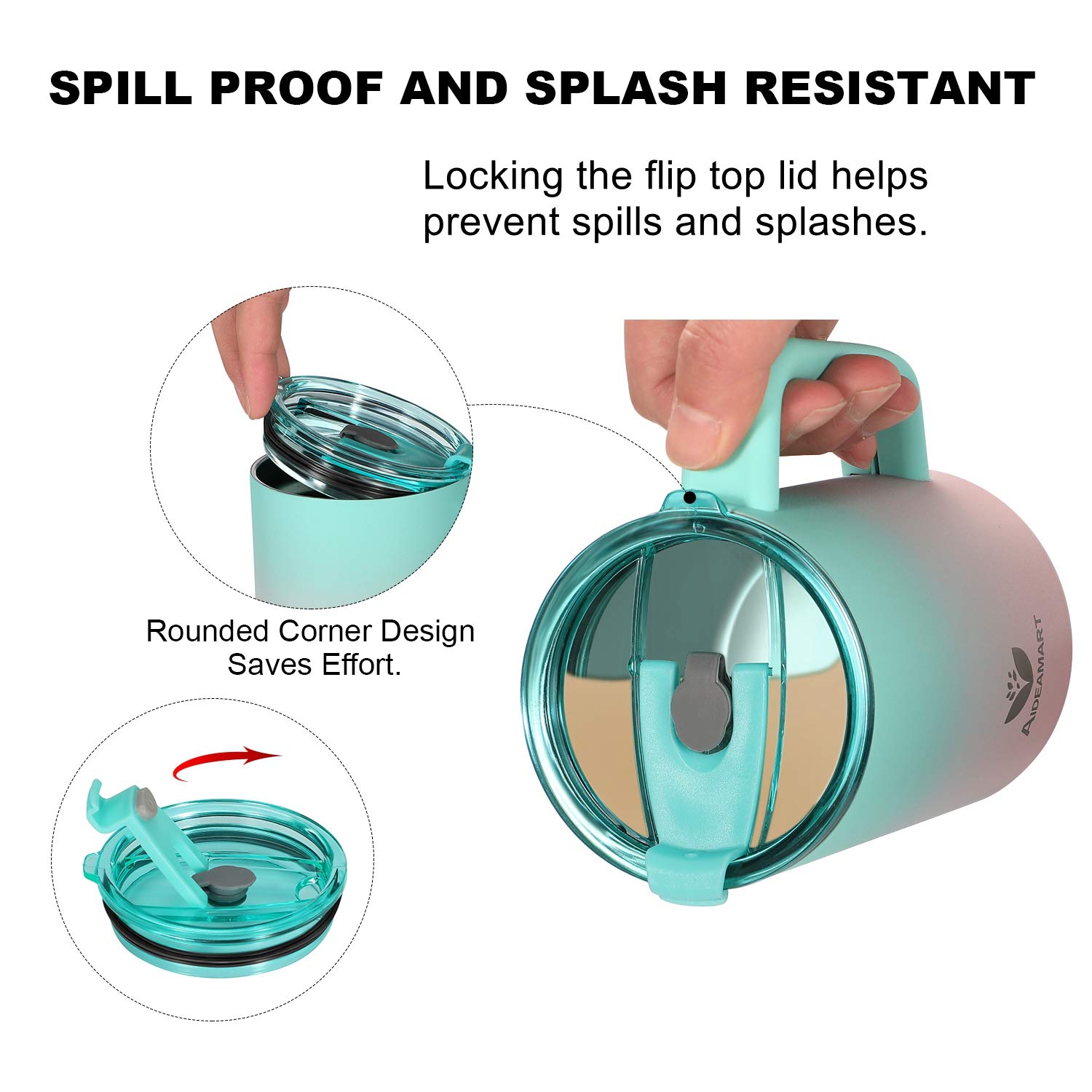 SPILL PROOF AND SPLASH RESISTANT

Locking the flip top lid helps prevent spills and splashes.

Rounded Corner Design Saves Effort.

AIDEAMART