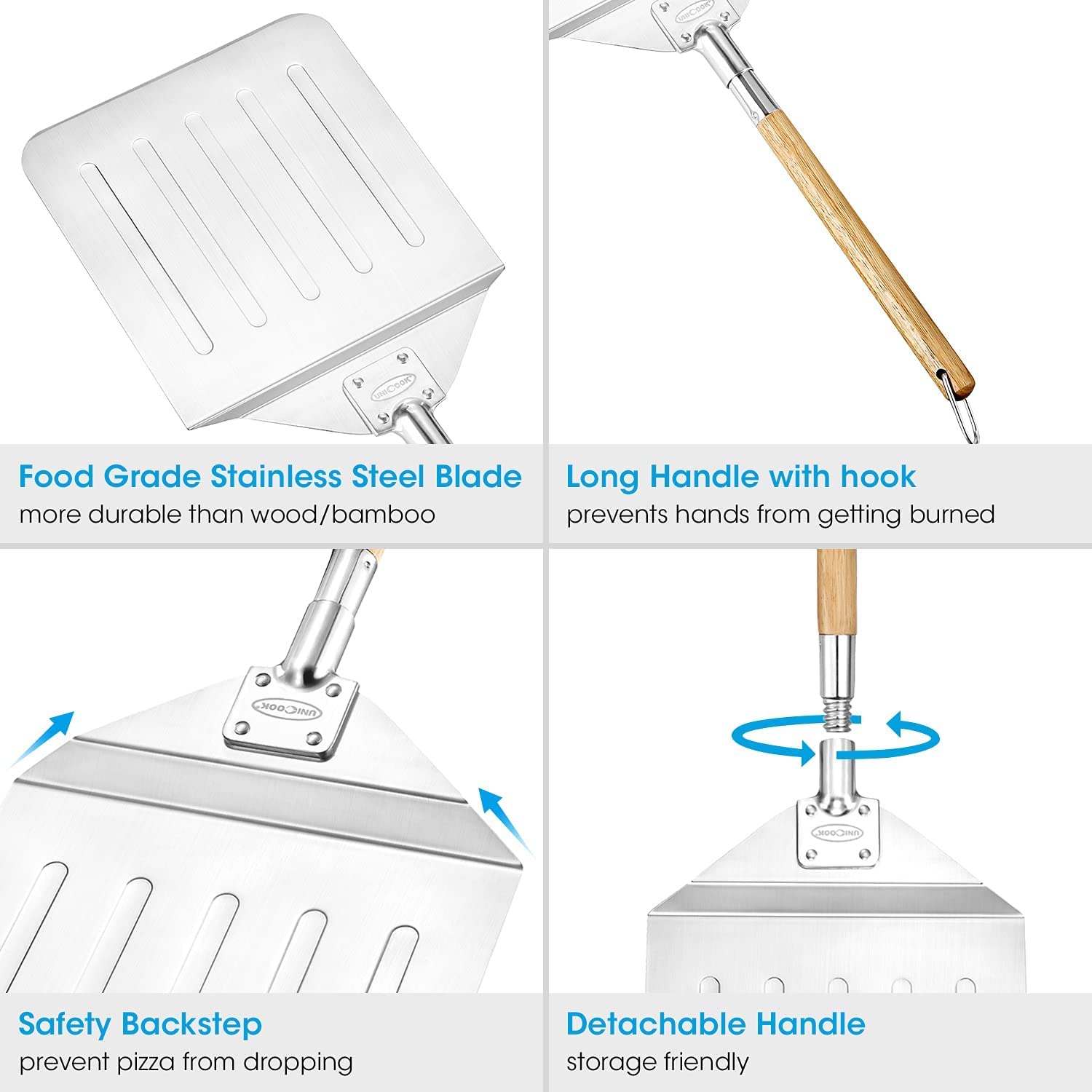 UNICOOK

Food Grade Stainless Steel Blade
more durable than wood/bamboo

UNICOOK

Long Handle with hook
prevents hands from getting burned

UNICOOK

Safety Backstep
prevent pizza from dropping

UNICOOK

Detachable Handle
storage friendly