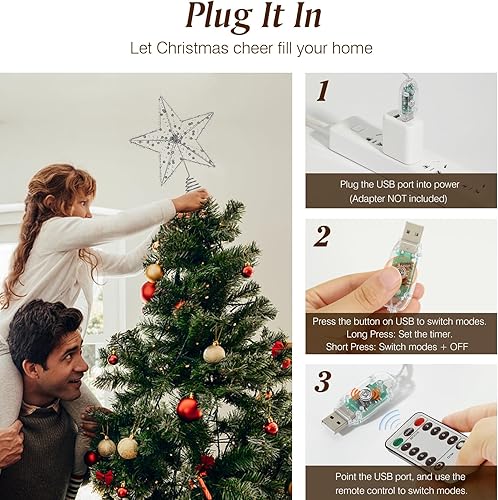 Plug It In

Let Christmas cheer fill your home

1

Plug the USB port into power
(Adapter NOT included)

2

Press the button on USB to switch modes.
Long Press: Set the timer.
Short Press: Switch modes + OFF

3

Point the USB port, and use the remote control to switch modes.