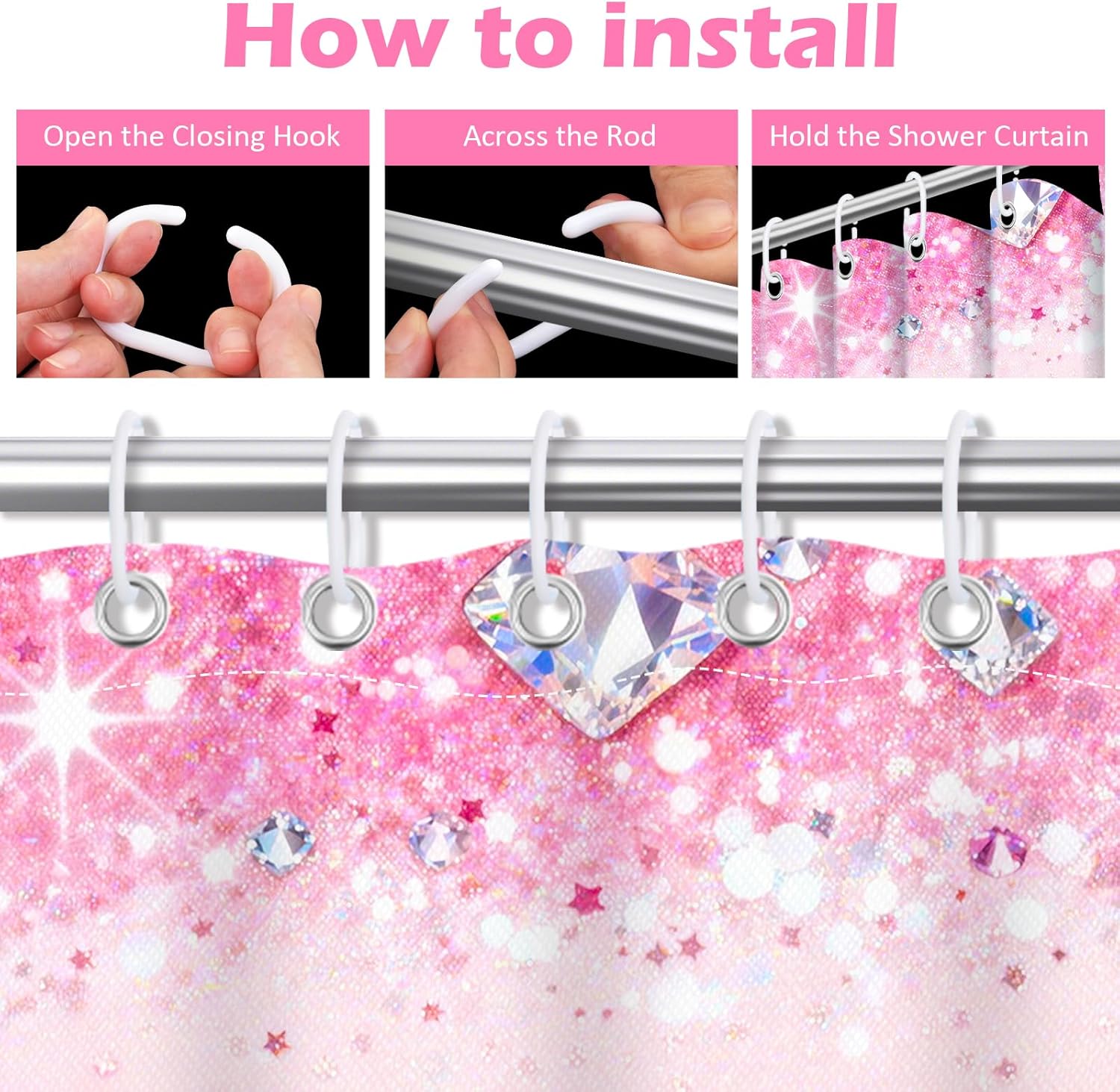 How to install

Open the Closing Hook

Across the Rod

Hold the Shower Curtain