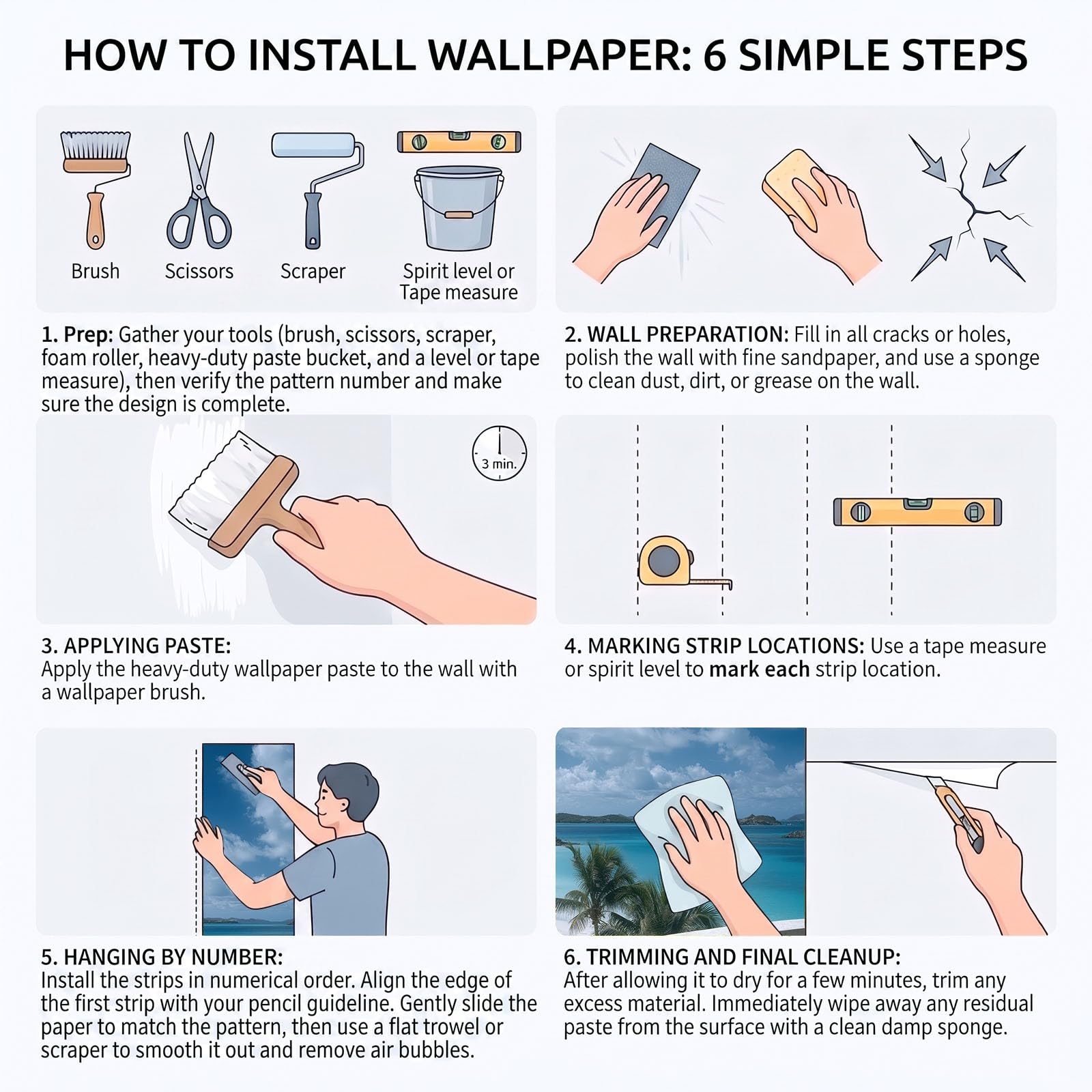 HOW TO INSTALL WALLPAPER: 6 SIMPLE STEPS

Brush

Scissors

Scraper

Spirit level or Tape measure

1. Prep: Gather your tools (brush, scissors, scraper, foam roller, heavy-duty paste bucket, and a level or tape measure), then verify the pattern number and make sure the design is complete.

2. WALL PREPARATION: Fill in all cracks or holes, polish the wall with fine sandpaper, and use a sponge to clean dust, dirt, or grease on the wall.

3 min.

3. APPLYING PASTE:
Apply the heavy-duty wallpaper paste to the wall with a wallpaper brush.

4. MARKING STRIP LOCATIONS: Use a tape measure or spirit level to mark each strip location.

5. HANGING BY NUMBER:
Install the strips in numerical order. Align the edge of the first strip with your pencil guideline. Gently slide the paper to match the pattern, then use a flat trowel or scraper to smooth it out and remove air bubbles.

6. TRIMMING AND FINAL CLEANUP:
After allowing it to dry for a few minutes, trim any excess material. Immediately wipe away any residual paste from the surface with a clean damp sponge.