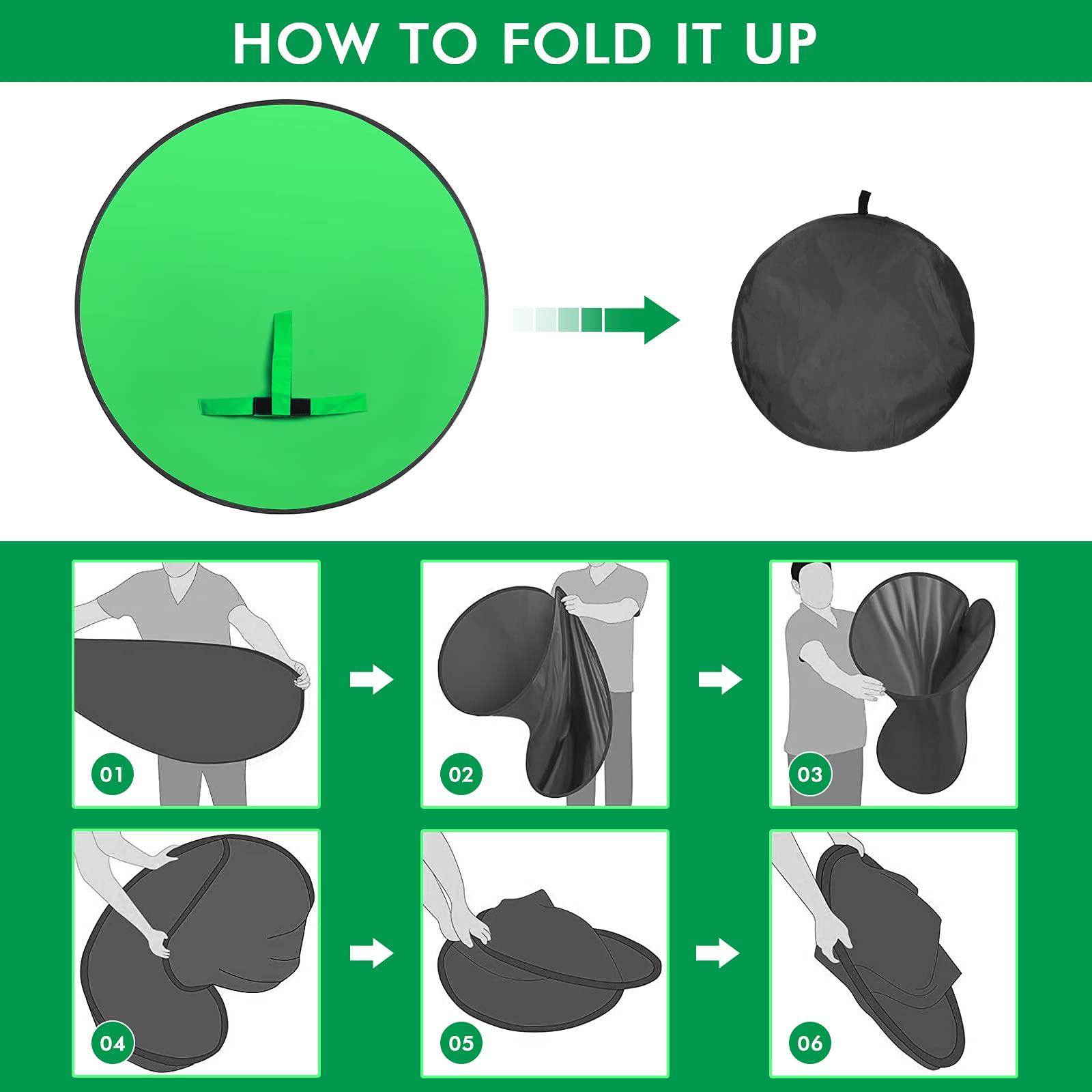 HOW TO FOLD IT UP

01

02

03

04

05

06