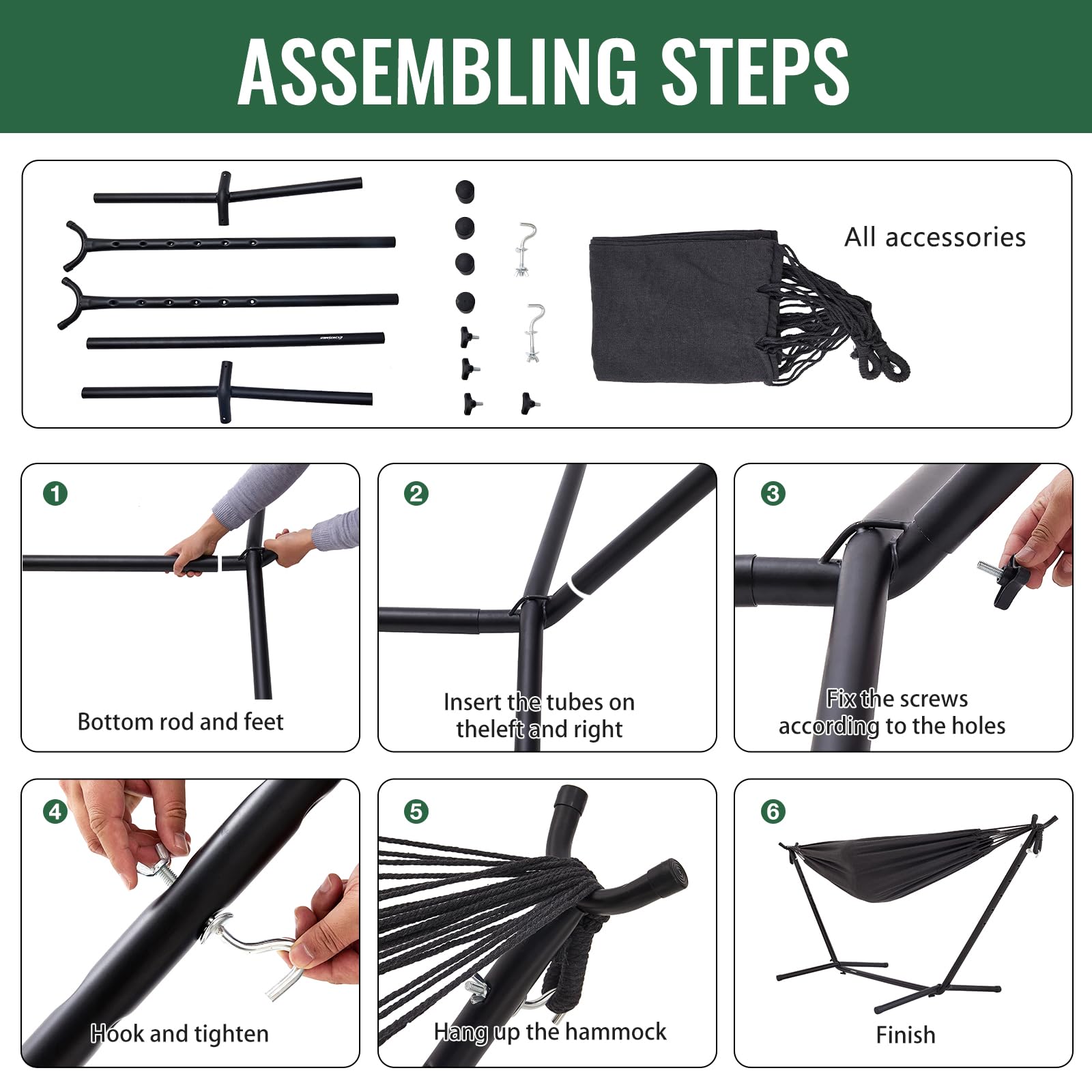 ASSEMBLING STEPS

All accessories

1
Bottom rod and feet

2
Insert the tubes on theleft and right

3
Fix the screws according to the holes

4
Hook and tighten

5
Hang up the hammock

6
Finish