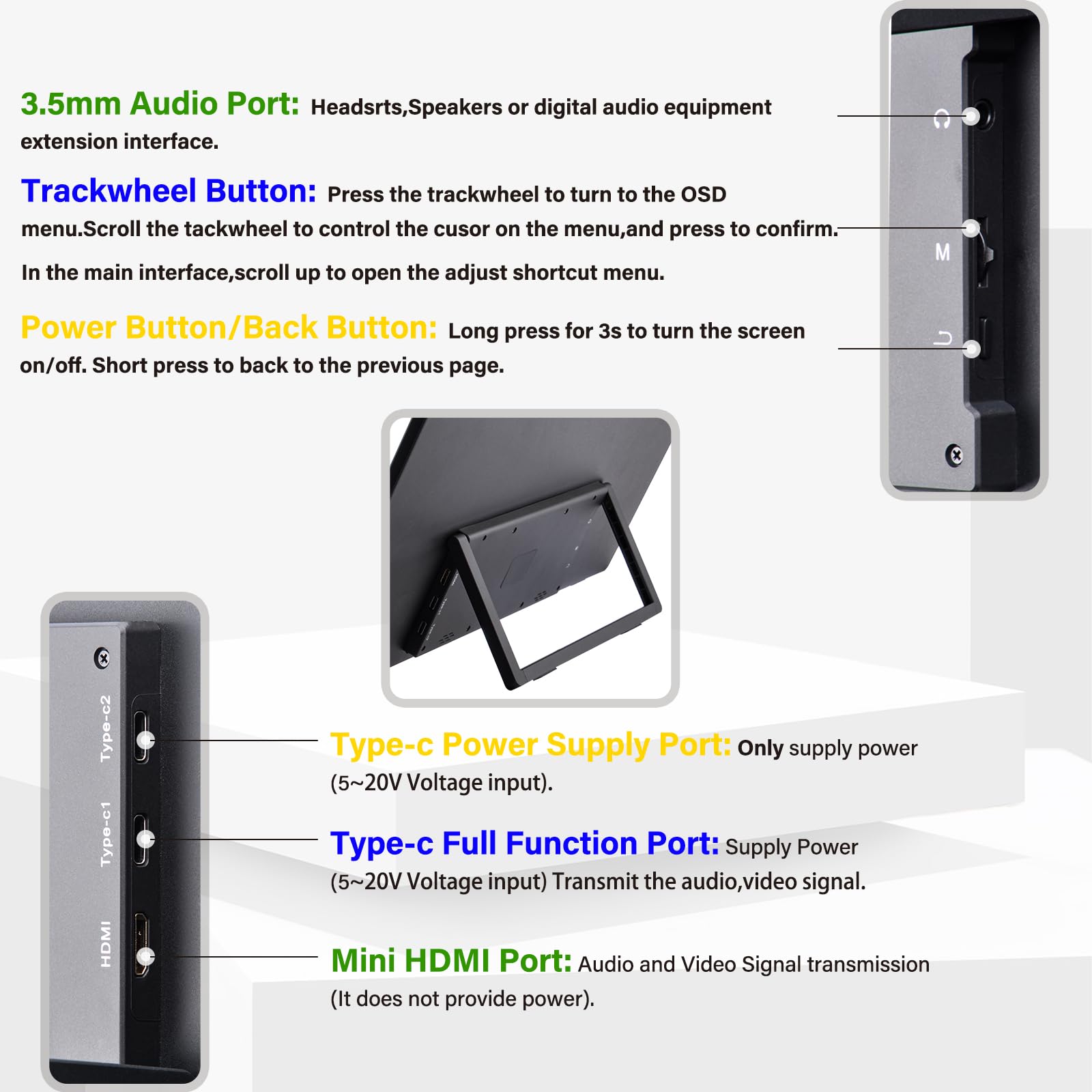 3.5mm Audio Port: Headsrts,Speakers or digital audio equipment extension interface.

Trackwheel Button: Press the trackwheel to turn to the OSD menu.Scroll the tackwheel to control the cusor on the menu,and press to confirm.

In the main interface,scroll up to open the adjust shortcut menu.

Power Button/Back Button: Long press for 3s to turn the screen on/off. Short press to back to the previous page.

M

Type-c2

Type-c1

HDMI

Type-c Power Supply Port: Only supply power (5~20V Voltage input).

Type-c Full Function Port: Supply Power (5~20V Voltage input) Transmit the audio,video signal.

Mini HDMI Port: Audio and Video Signal transmission (It does not provide power).