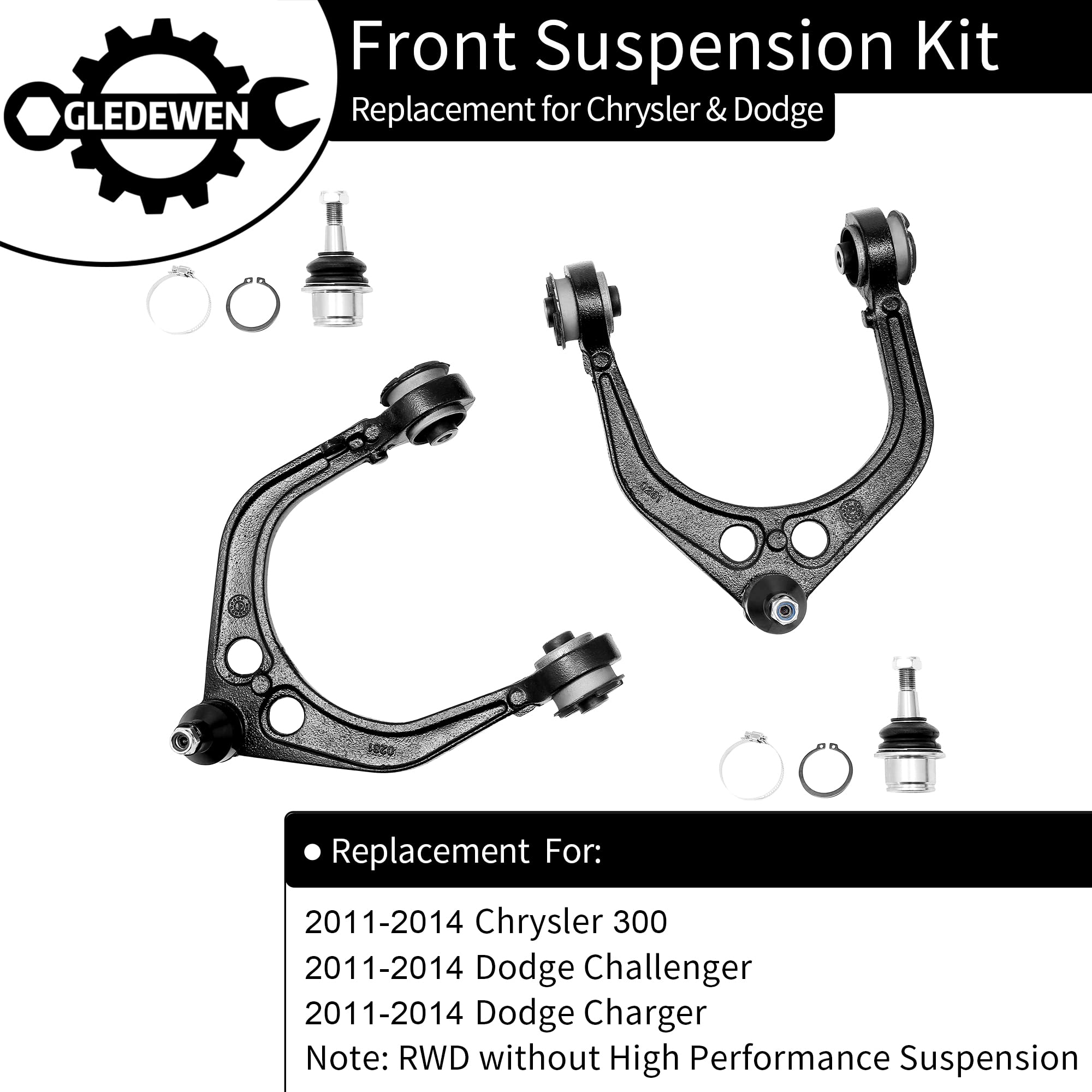 GLEDEWEN

Front Suspension Kit

Replacement for Chrysler & Dodge

0281

0281

● Replacement For:

2011-2014 Chrysler 300
2011-2014 Dodge Challenger
2011-2014 Dodge Charger
Note: RWD without High Performance Suspension