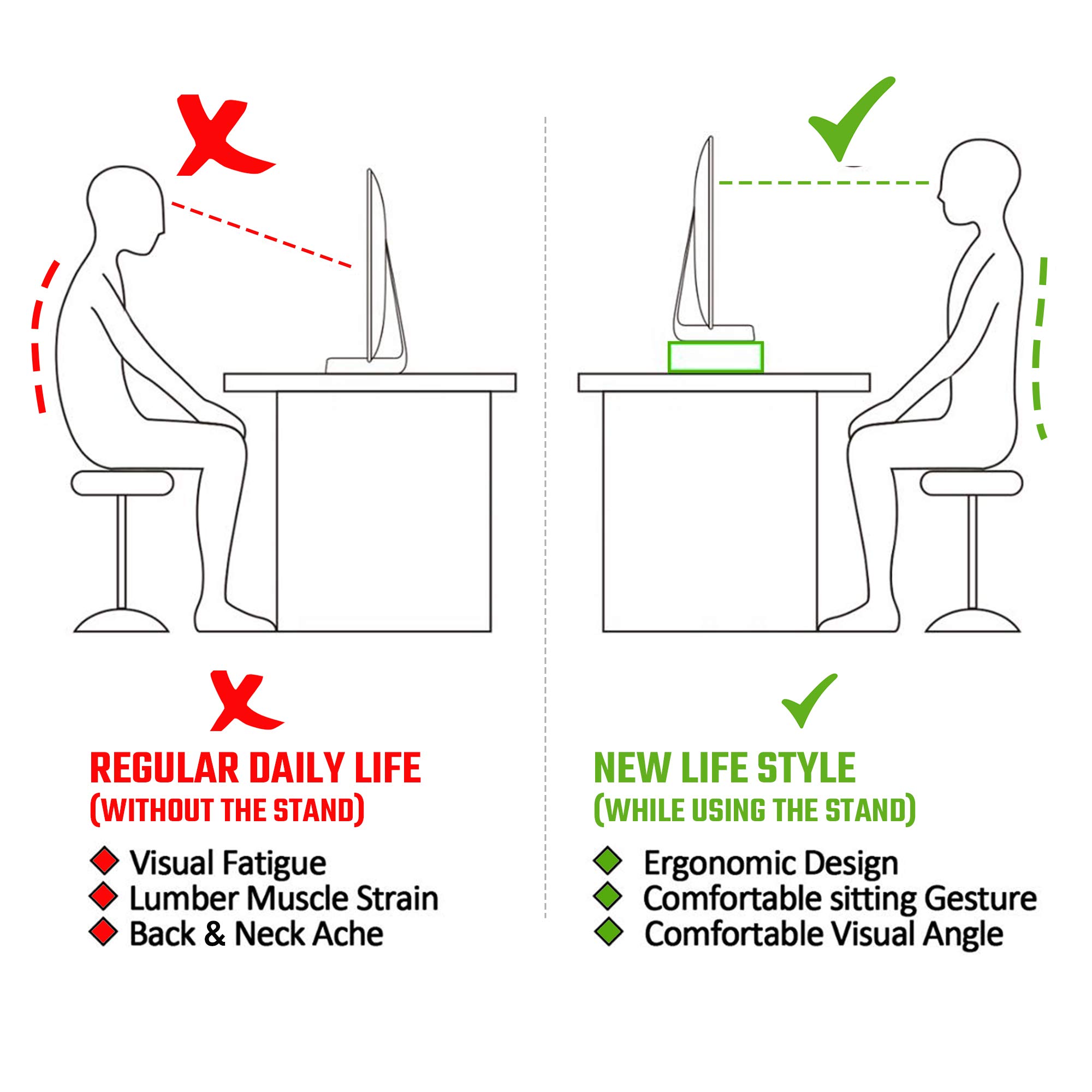 REGULAR DAILY LIFE
(WITHOUT THE STAND)

Visual Fatigue
Lumber Muscle Strain
Back & Neck Ache

NEW LIFE STYLE
(WHILE USING THE STAND)

Ergonomic Design
Comfortable sitting Gesture
Comfortable Visual Angle