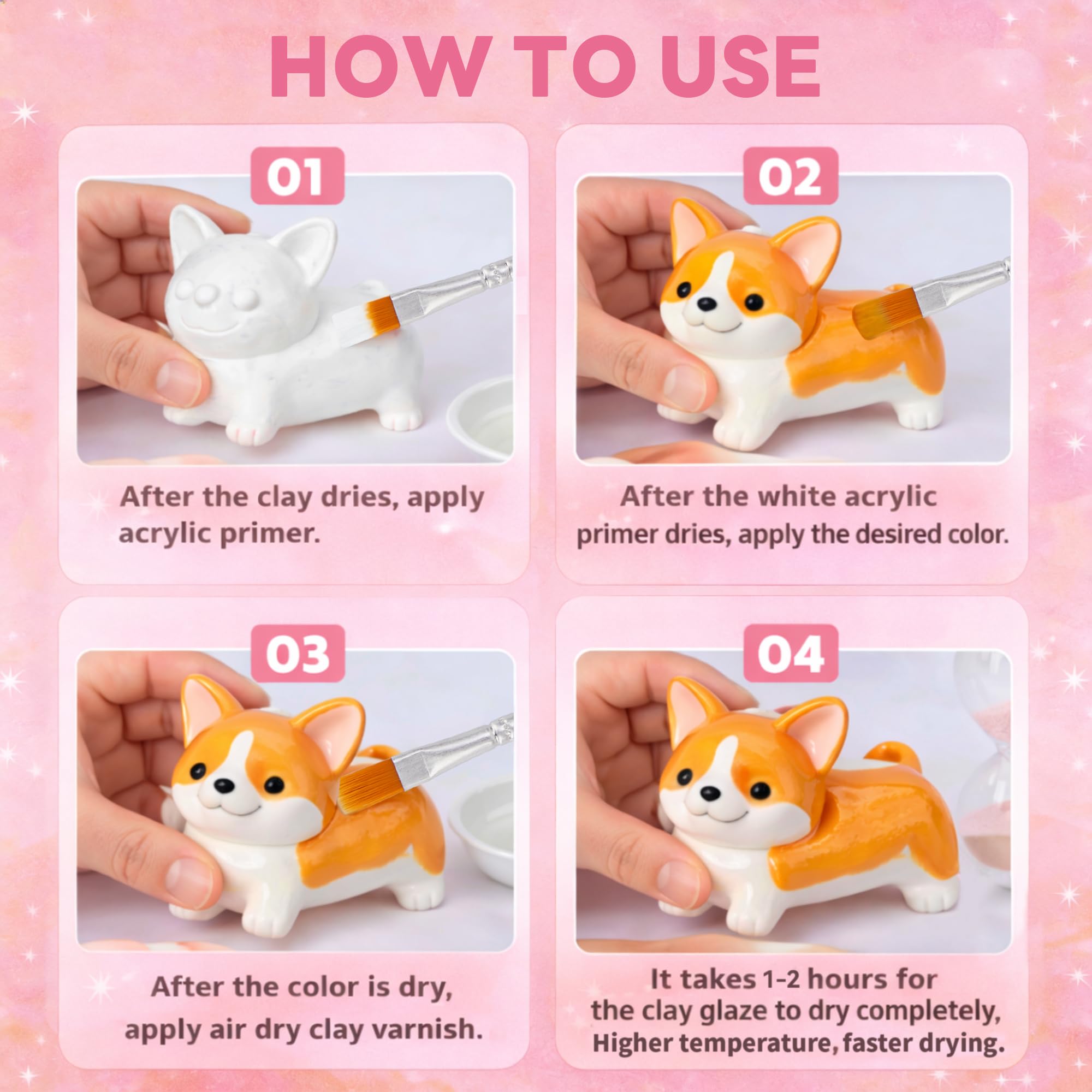 HOW TO USE

01

After the clay dries, apply acrylic primer.

02

After the white acrylic primer dries, apply the desired color.

03

After the color is dry, apply air dry clay varnish.

04

It takes 1-2 hours for the clay glaze to dry completely, Higher temperature, faster drying.