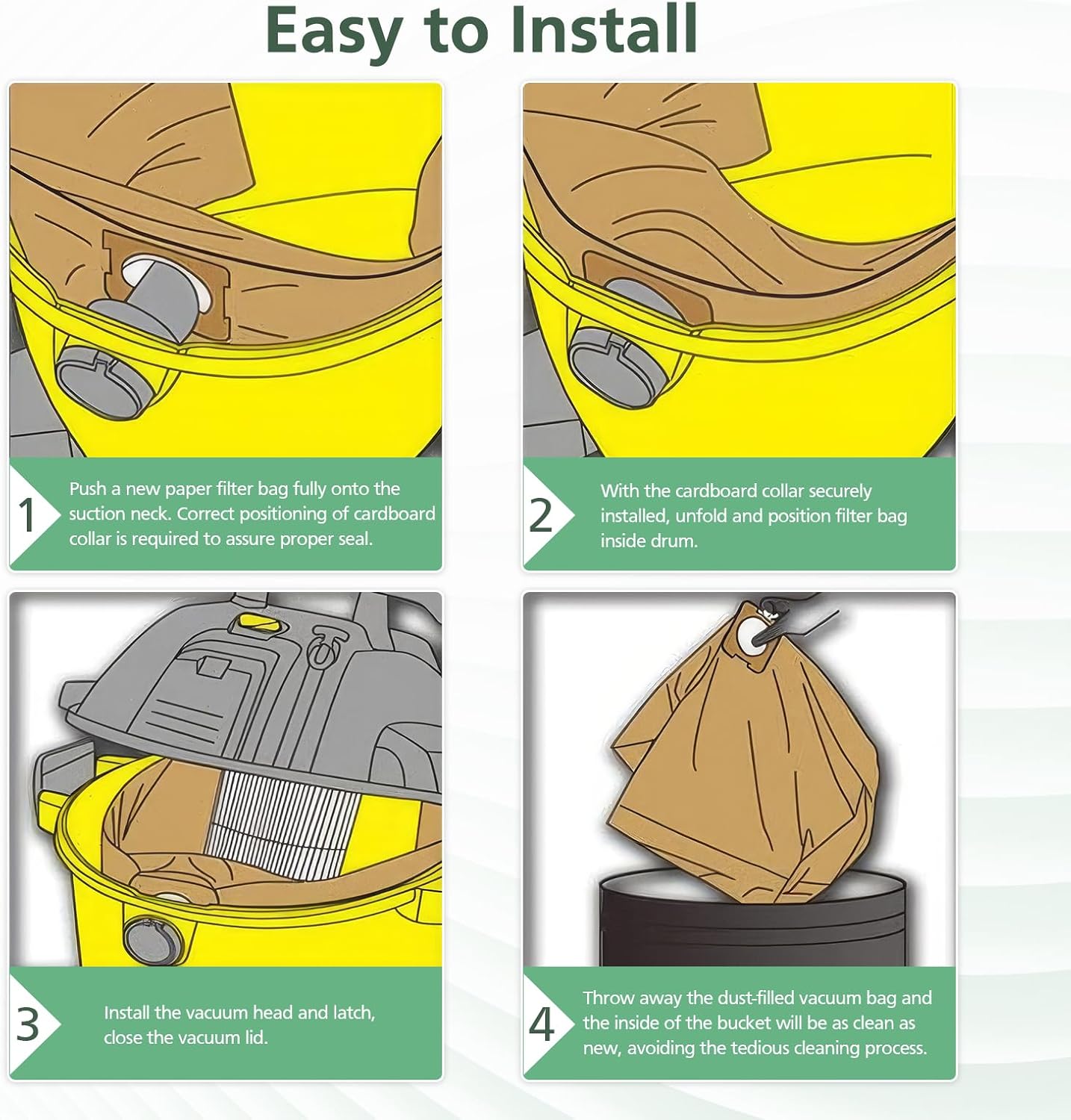 Easy to Install

1
Push a new paper filter bag fully onto the suction neck. Correct positioning of cardboard collar is required to assure proper seal.

2
With the cardboard collar securely installed, unfold and position filter bag inside drum.

3
Install the vacuum head and latch, close the vacuum lid.

4
Throw away the dust-filled vacuum bag and the inside of the bucket will be as clean as new, avoiding the tedious cleaning process.