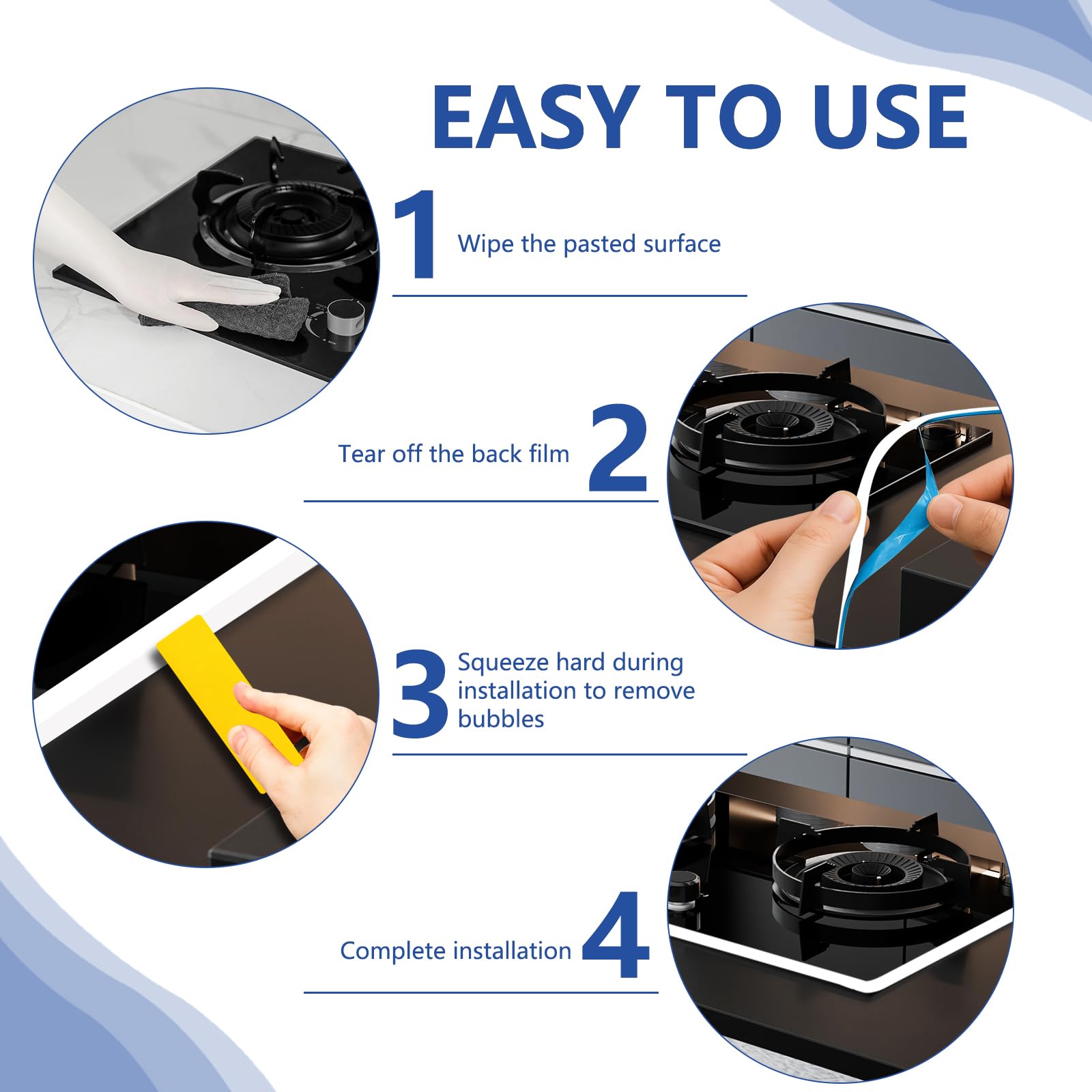 EASY TO USE

1 Wipe the pasted surface

Tear off the back film 2

3 Squeeze hard during installation to remove bubbles

Complete installation 4