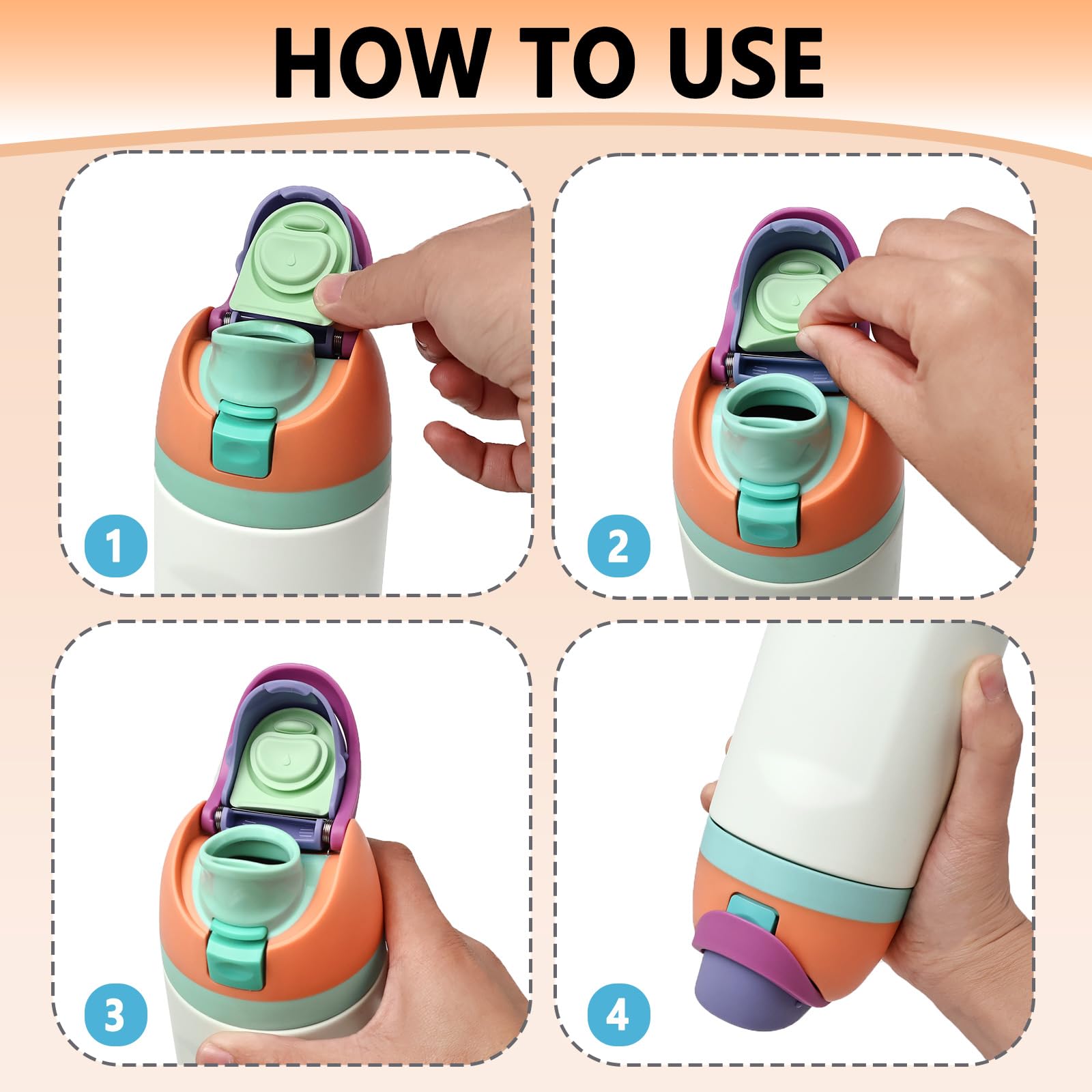 HOW TO USE

1

2

3

4