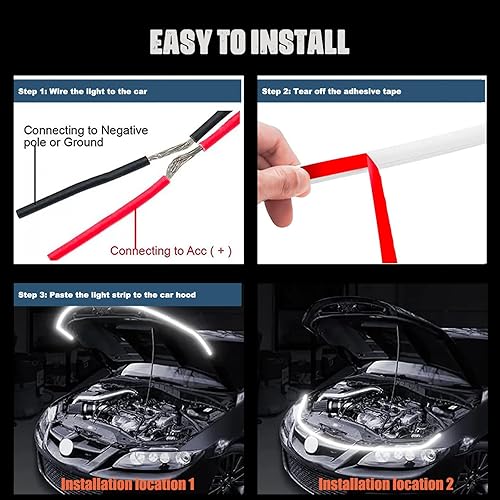 EASY TO INSTALL

Step 1: Wire the light to the car

Connecting to Negative pole or Ground

Connecting to Acc ( + )

Step 2: Tear off the adhesive tape

Step 3: Paste the light strip to the car hood

Installation location 1

Installation location 2