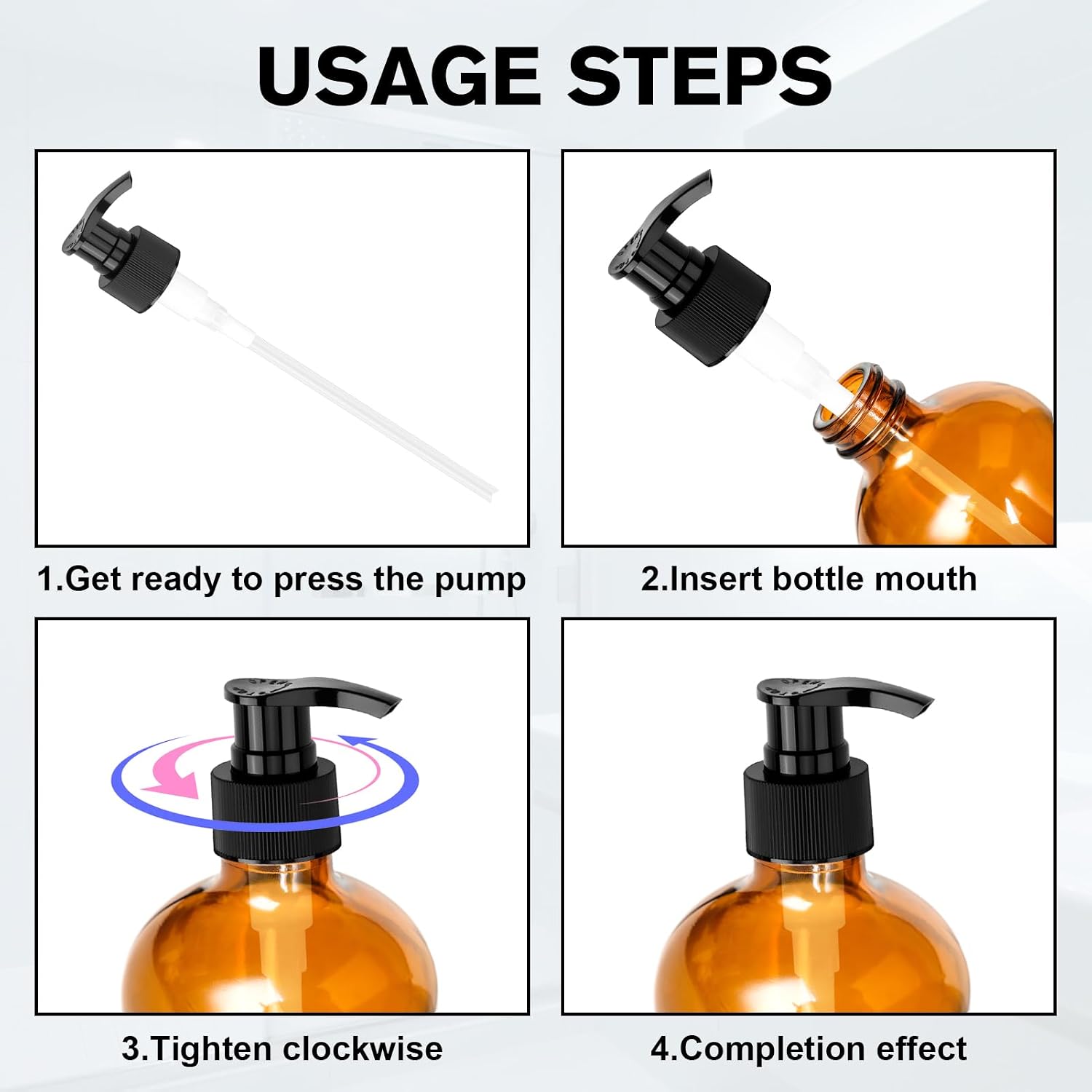 USAGE STEPS

1.Get ready to press the pump

2.Insert bottle mouth

3.Tighten clockwise

4.Completion effect