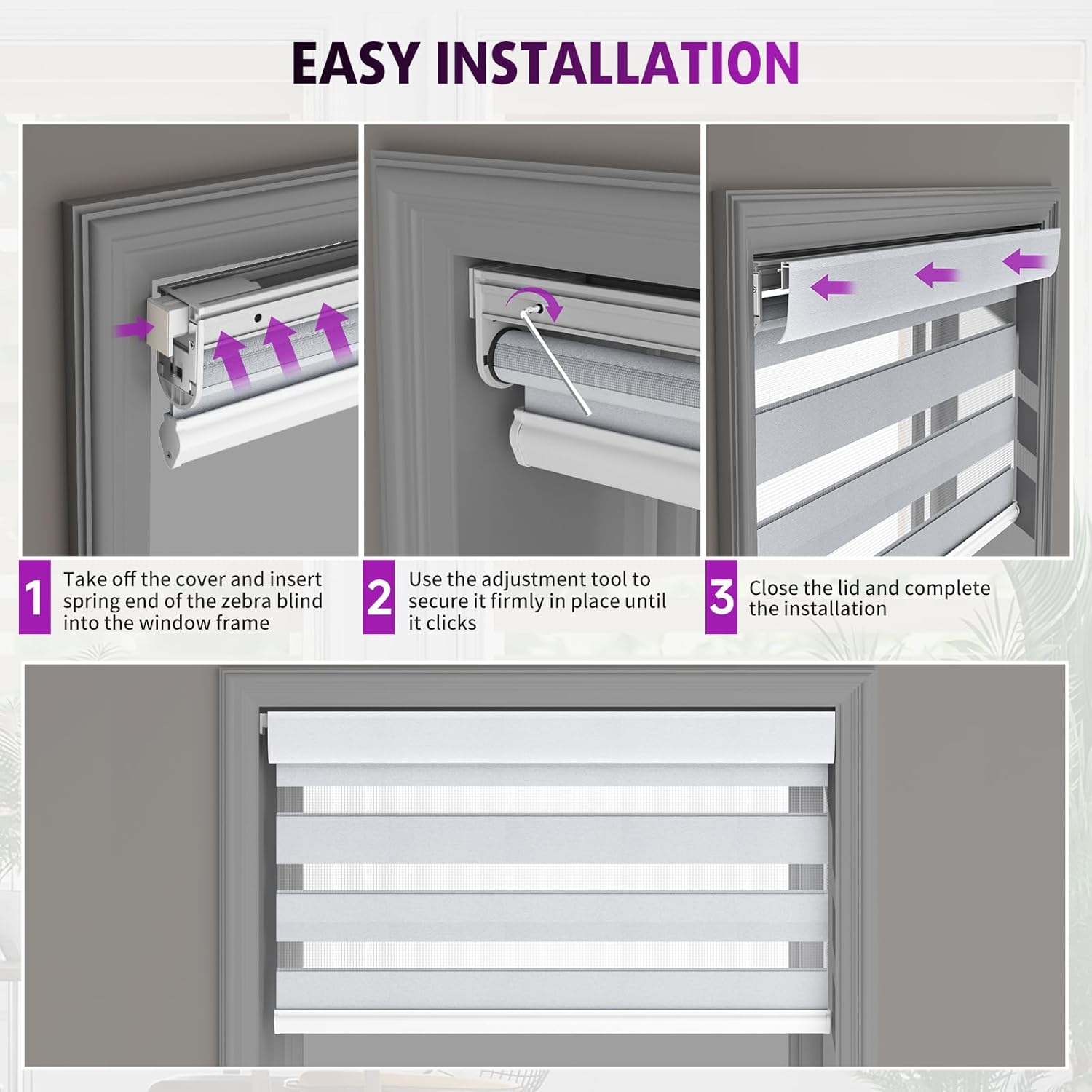 EASY INSTALLATION

1 Take off the cover and insert spring end of the zebra blind into the window frame

2 Use the adjustment tool to secure it firmly in place until it clicks

3 Close the lid and complete the installation