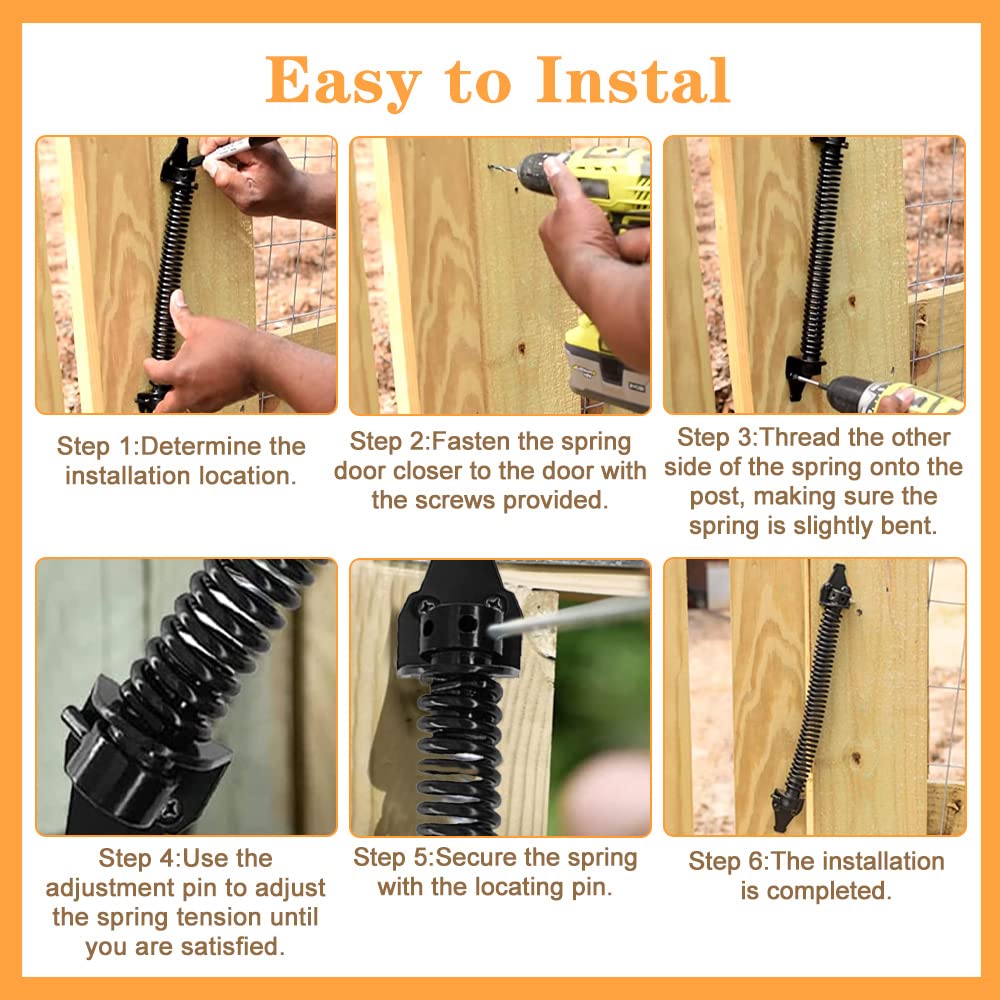 Easy to Instal

Step 1:Determine the installation location.

Step 2:Fasten the spring door closer to the door with the screws provided.

Step 3:Thread the other side of the spring onto the post, making sure the spring is slightly bent.

Step 4:Use the adjustment pin to adjust the spring tension until you are satisfied.

Step 5:Secure the spring with the locating pin.

Step 6:The installation is completed.