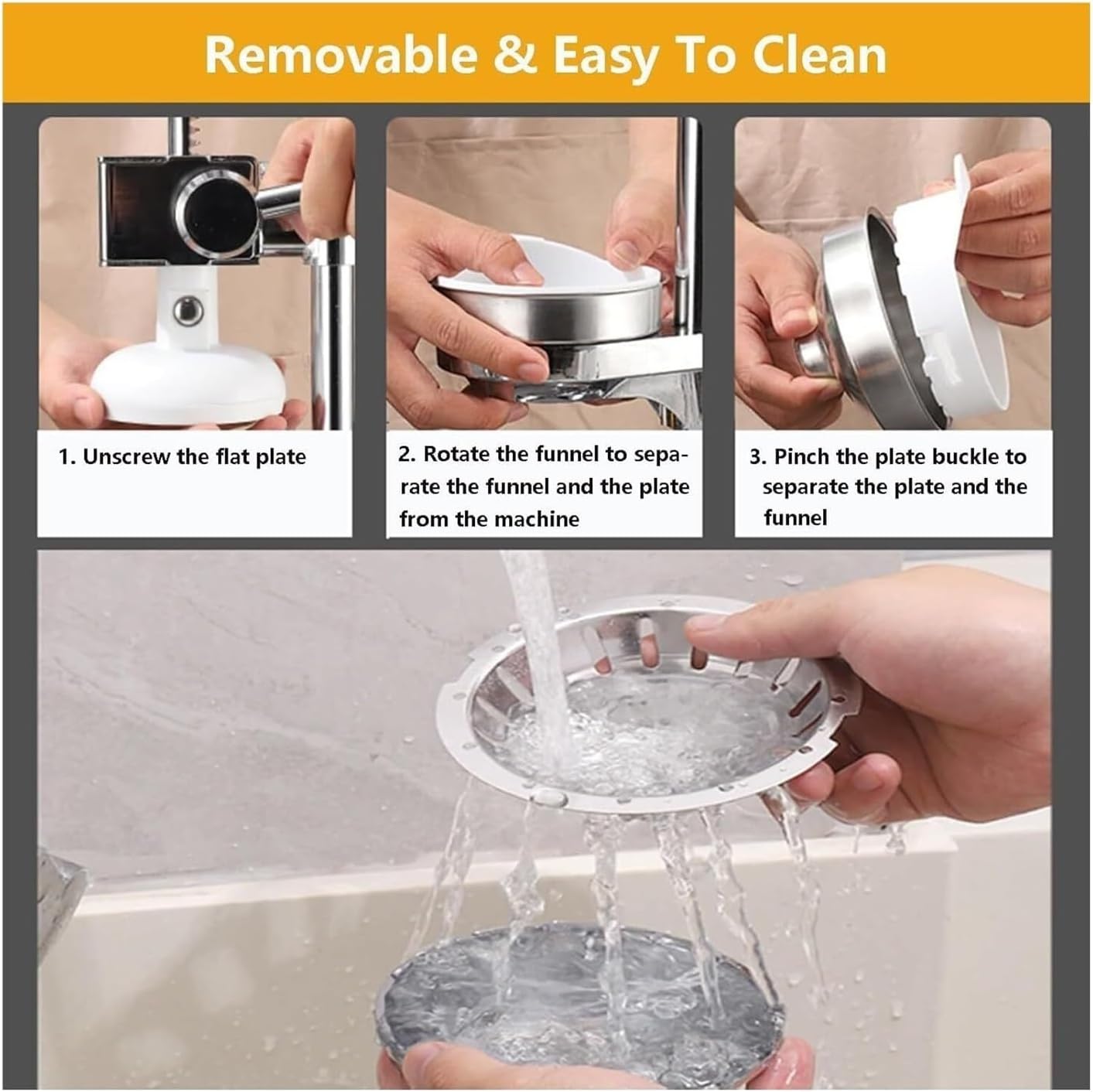 Removable & Easy To Clean

1. Unscrew the flat plate

2. Rotate the funnel to separate the funnel and the plate from the machine

3. Pinch the plate buckle to separate the plate and the funnel