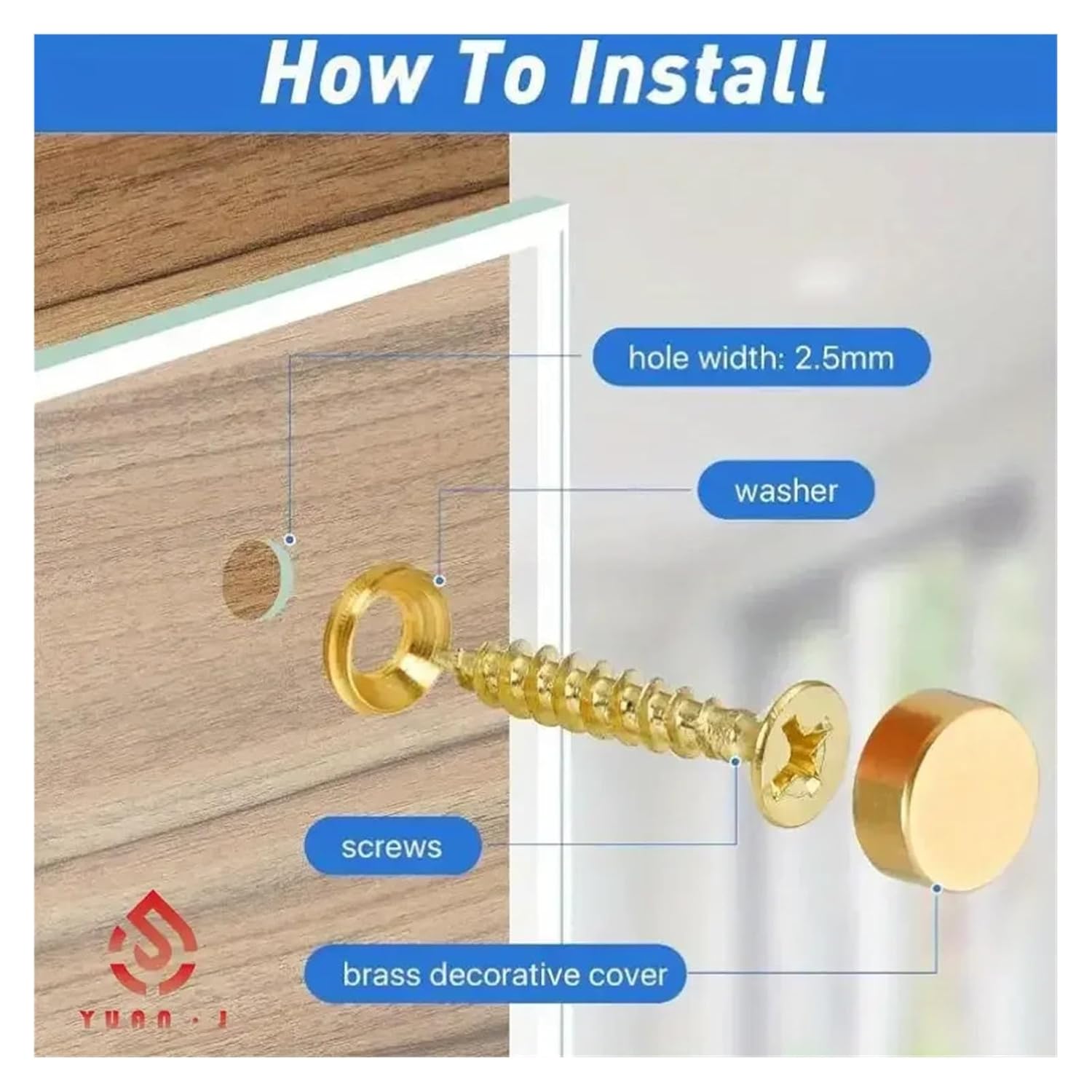 How To Install

hole width: 2.5mm

washer

screws

brass decorative cover

YUAN · J