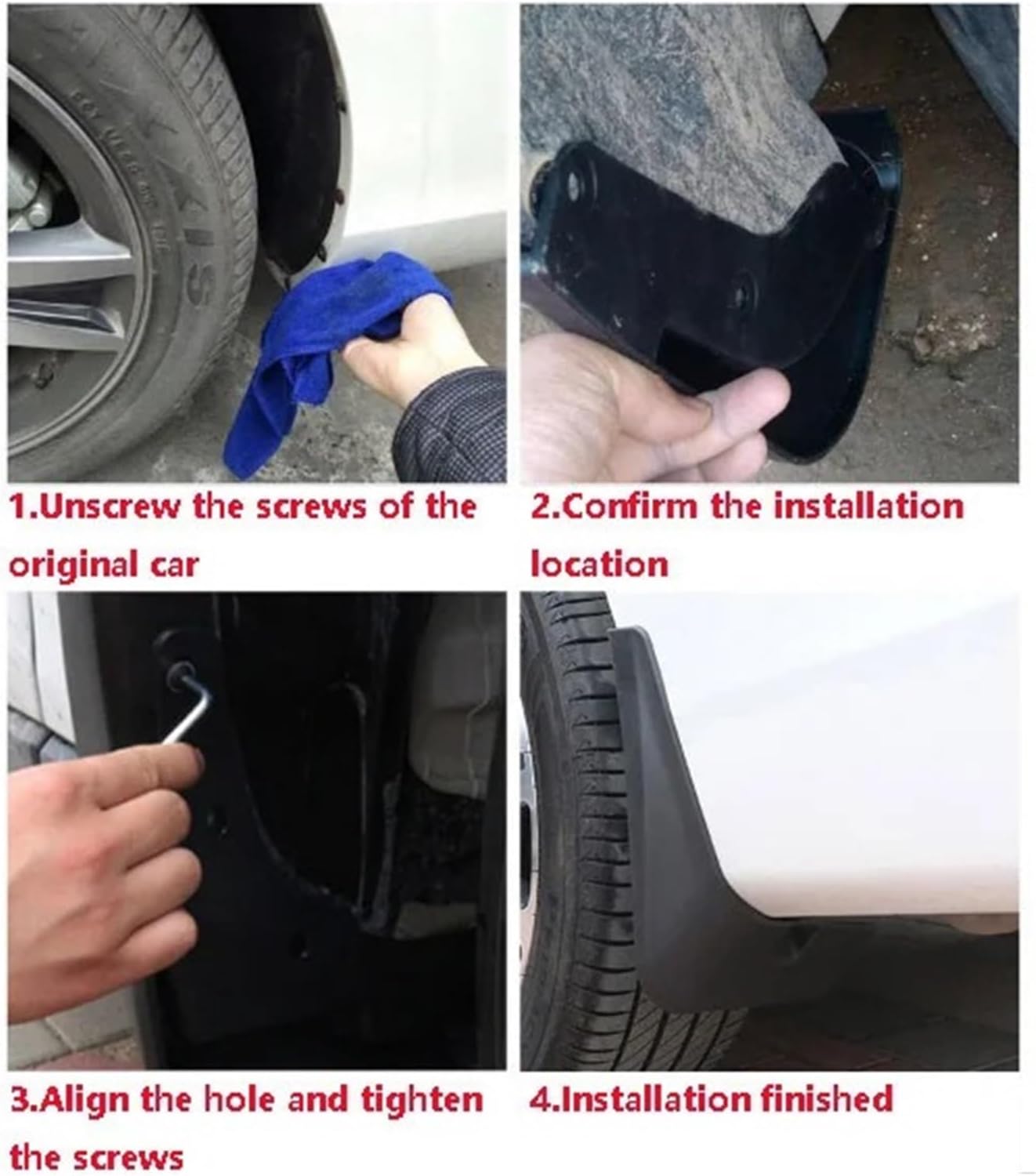 1.Unscrew the screws of the original car

2.Confirm the installation location

3.Align the hole and tighten the screws

4.Installation finished