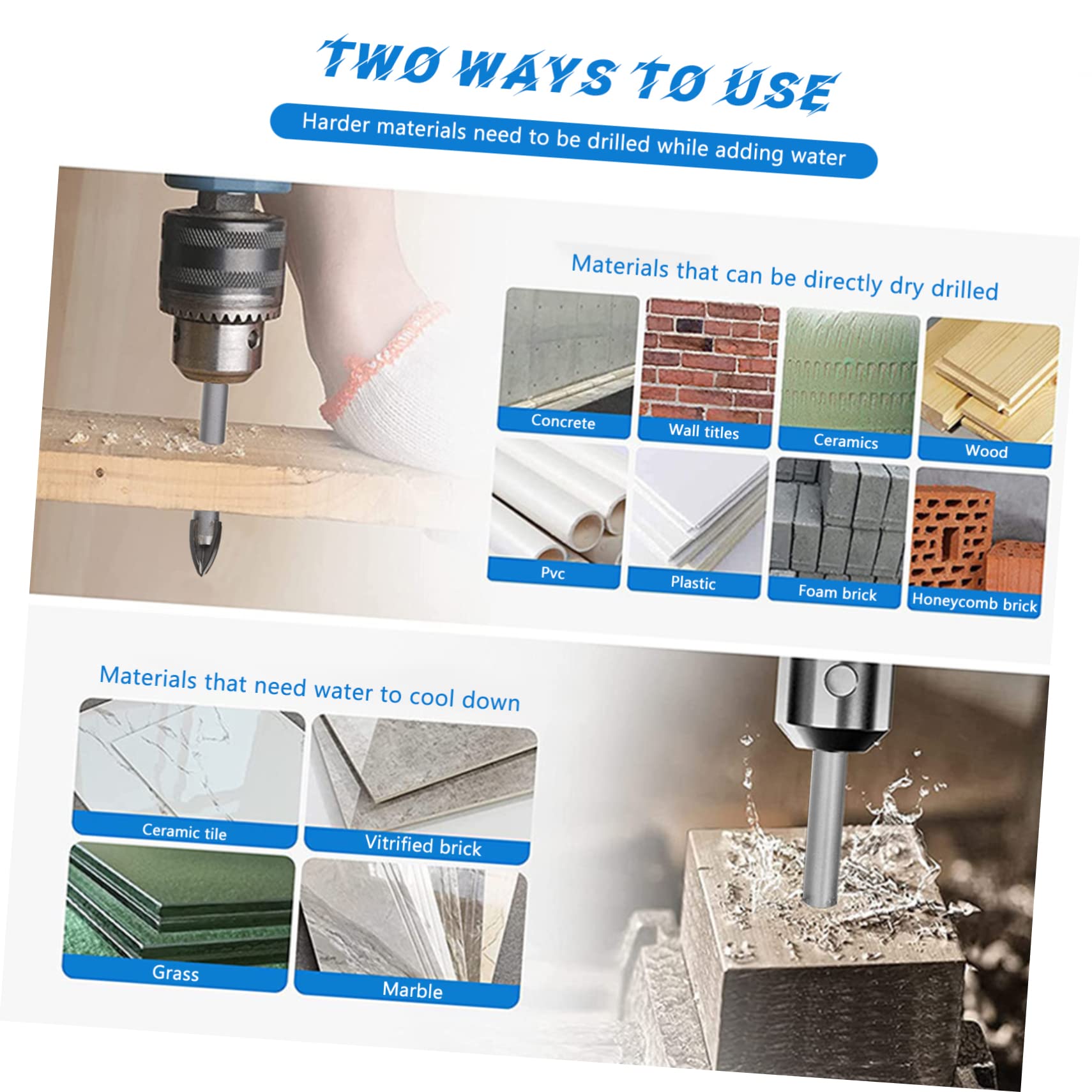 TWO WAYS TO USE

Harder materials need to be drilled while adding water

Materials that can be directly dry drilled

Concrete

Wall titles

Ceramics

Wood

Pvc

Plastic

Foam brick

Honeycomb brick

Materials that need water to cool down

Ceramic tile

Vitrified brick

Grass

Marble