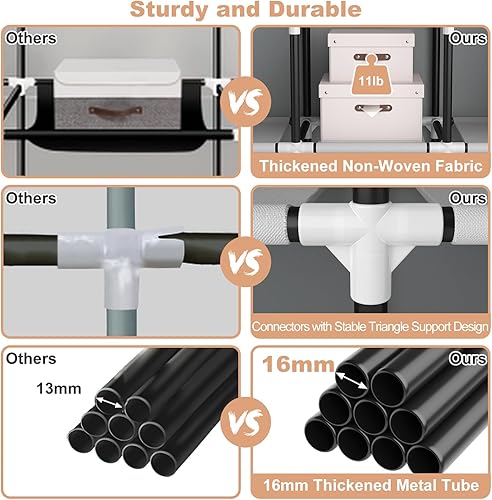 Sturdy and Durable

Others

VS

Ours

11lb

Thickened Non-Woven Fabric

Others

VS

Ours

Connectors with Stable Triangle Support Design

Others

13mm

VS

16mm

Ours

16mm Thickened Metal Tube