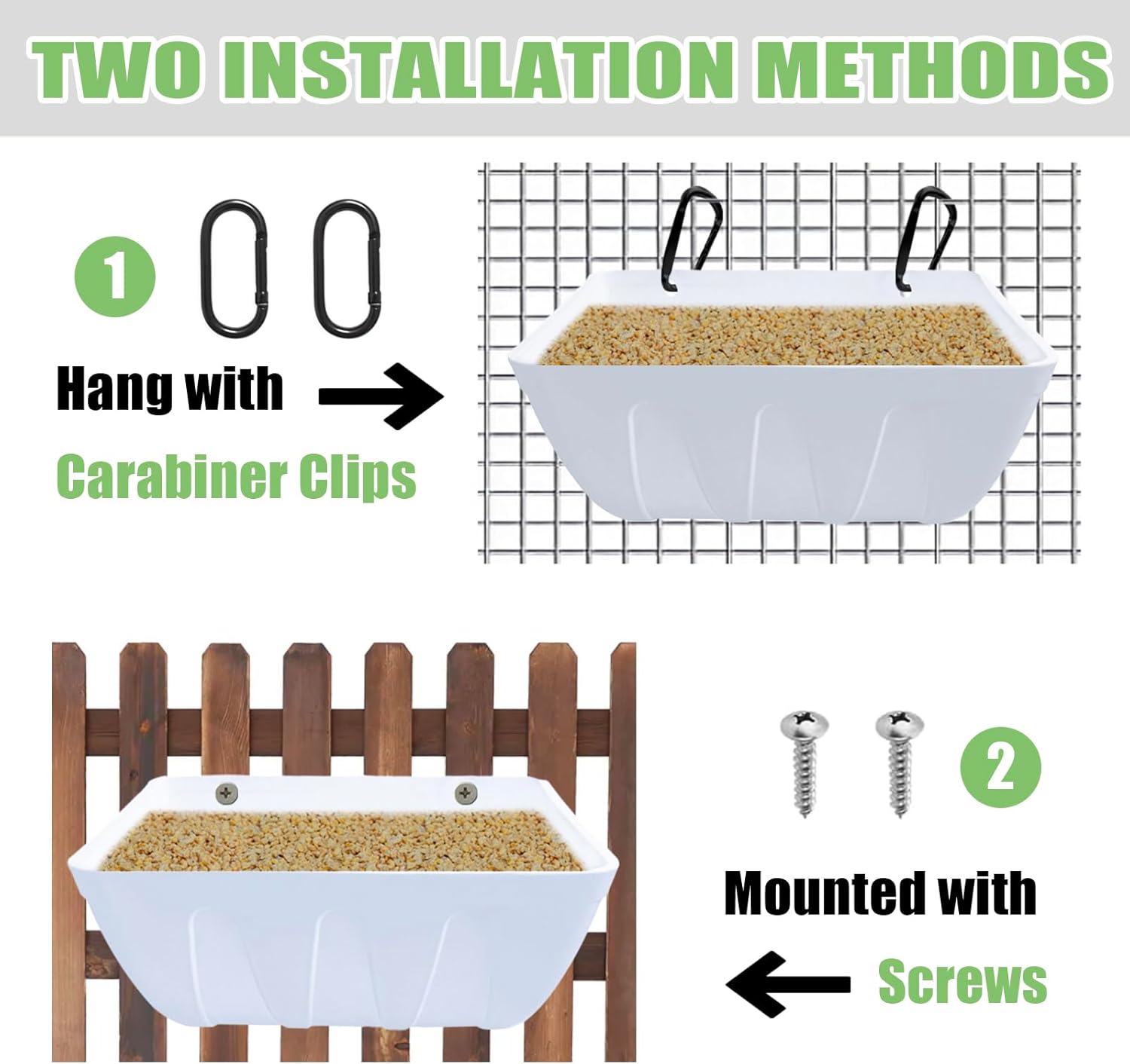 TWO INSTALLATION METHODS

1

Hang with

Carabiner Clips

2

Mounted with

Screws