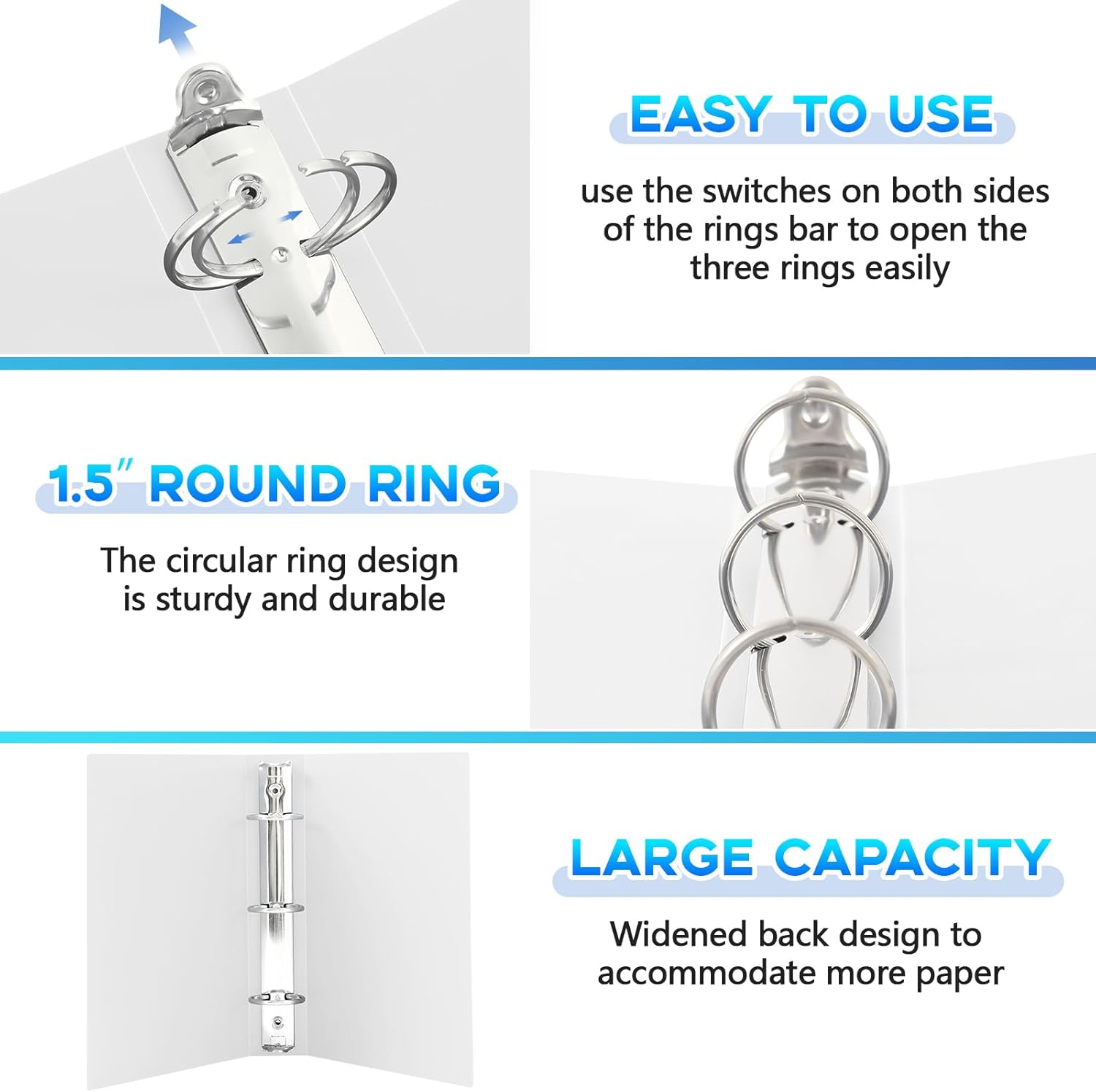 EASY TO USE

use the switches on both sides of the rings bar to open the three rings easily

1.5" ROUND RING

The circular ring design is sturdy and durable

LARGE CAPACITY

Widened back design to accommodate more paper