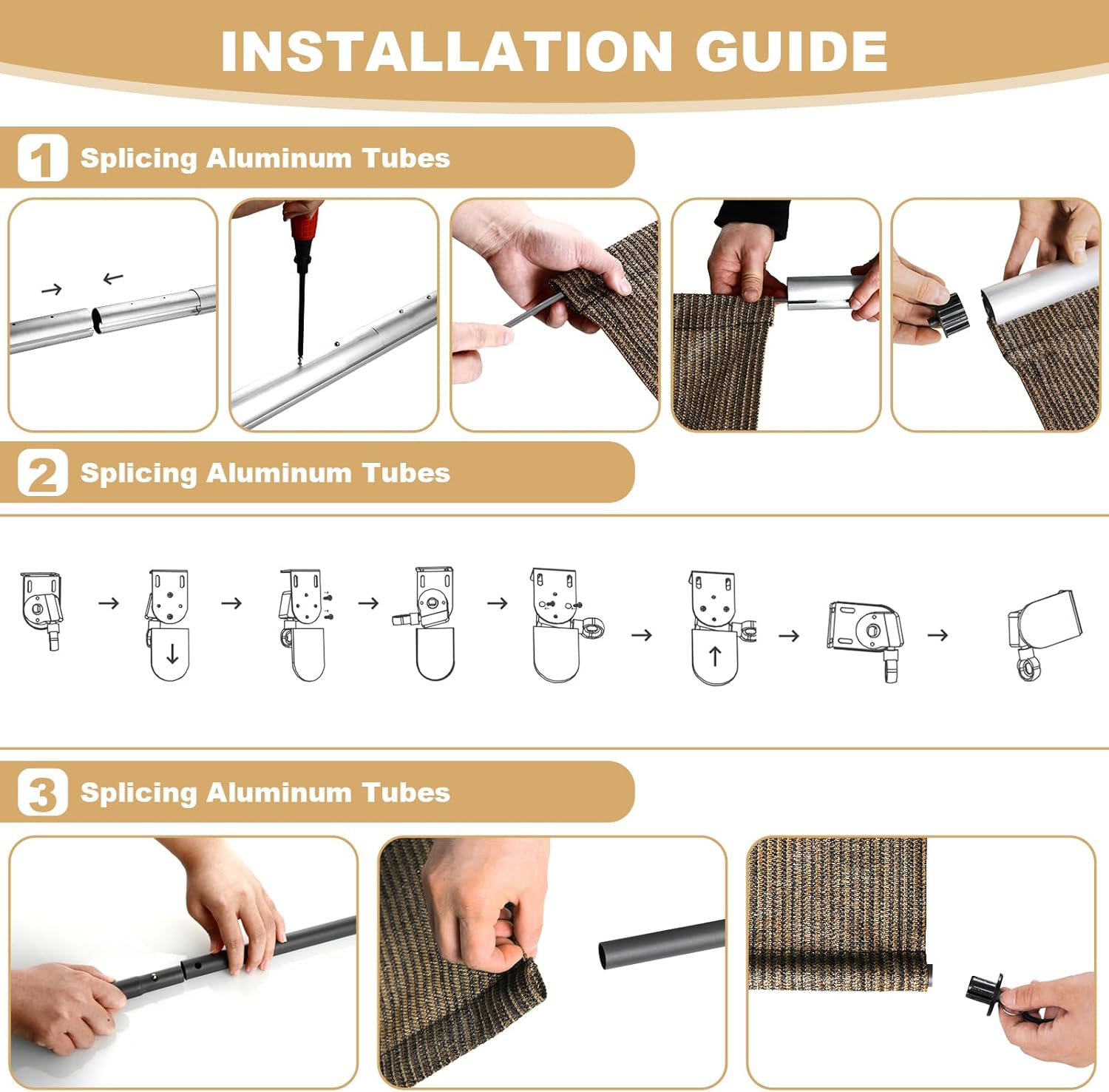 INSTALLATION GUIDE

1 Splicing Aluminum Tubes

2 Splicing Aluminum Tubes

3 Splicing Aluminum Tubes