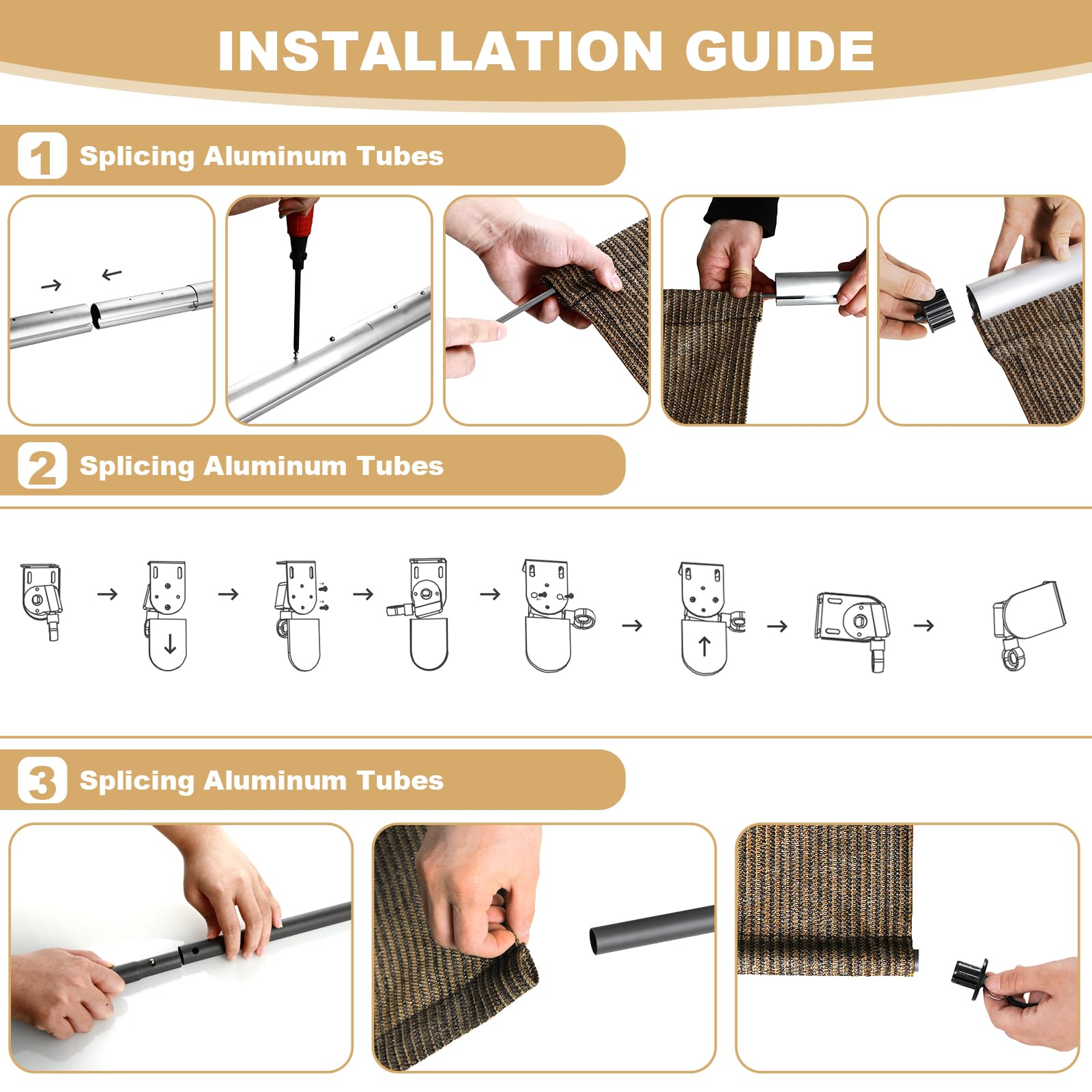 INSTALLATION GUIDE

1 Splicing Aluminum Tubes

2 Splicing Aluminum Tubes

3 Splicing Aluminum Tubes