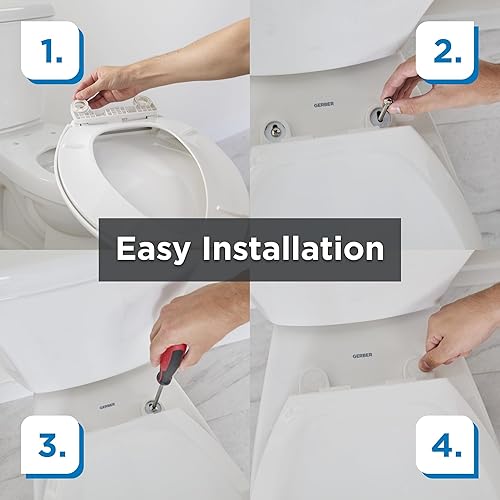 1.

2.

GERBER

Easy Installation

GERBER

GERBER

3.

4.