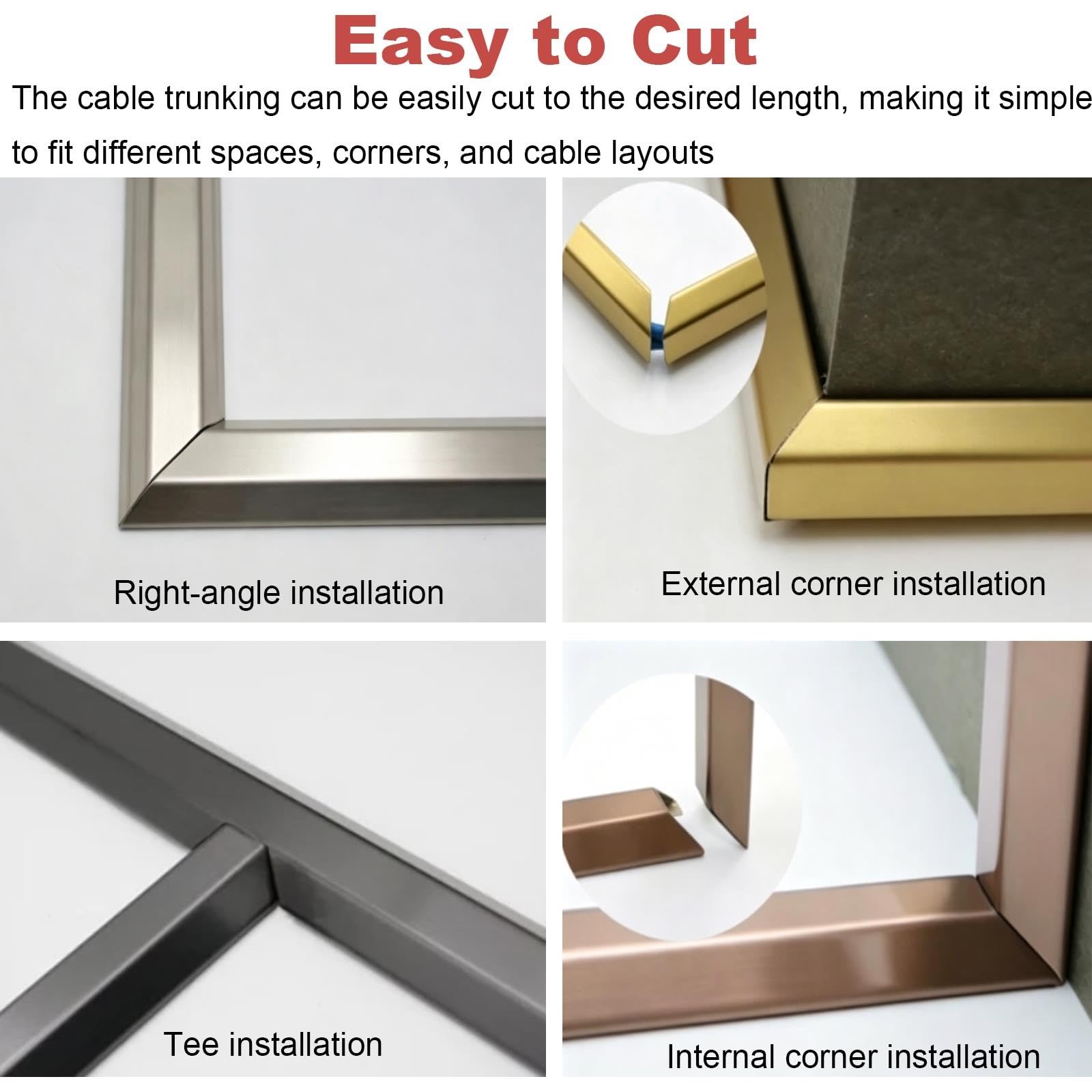 Easy to Cut

The cable trunking can be easily cut to the desired length, making it simple to fit different spaces, corners, and cable layouts

Right-angle installation

External corner installation

Tee installation

Internal corner installation