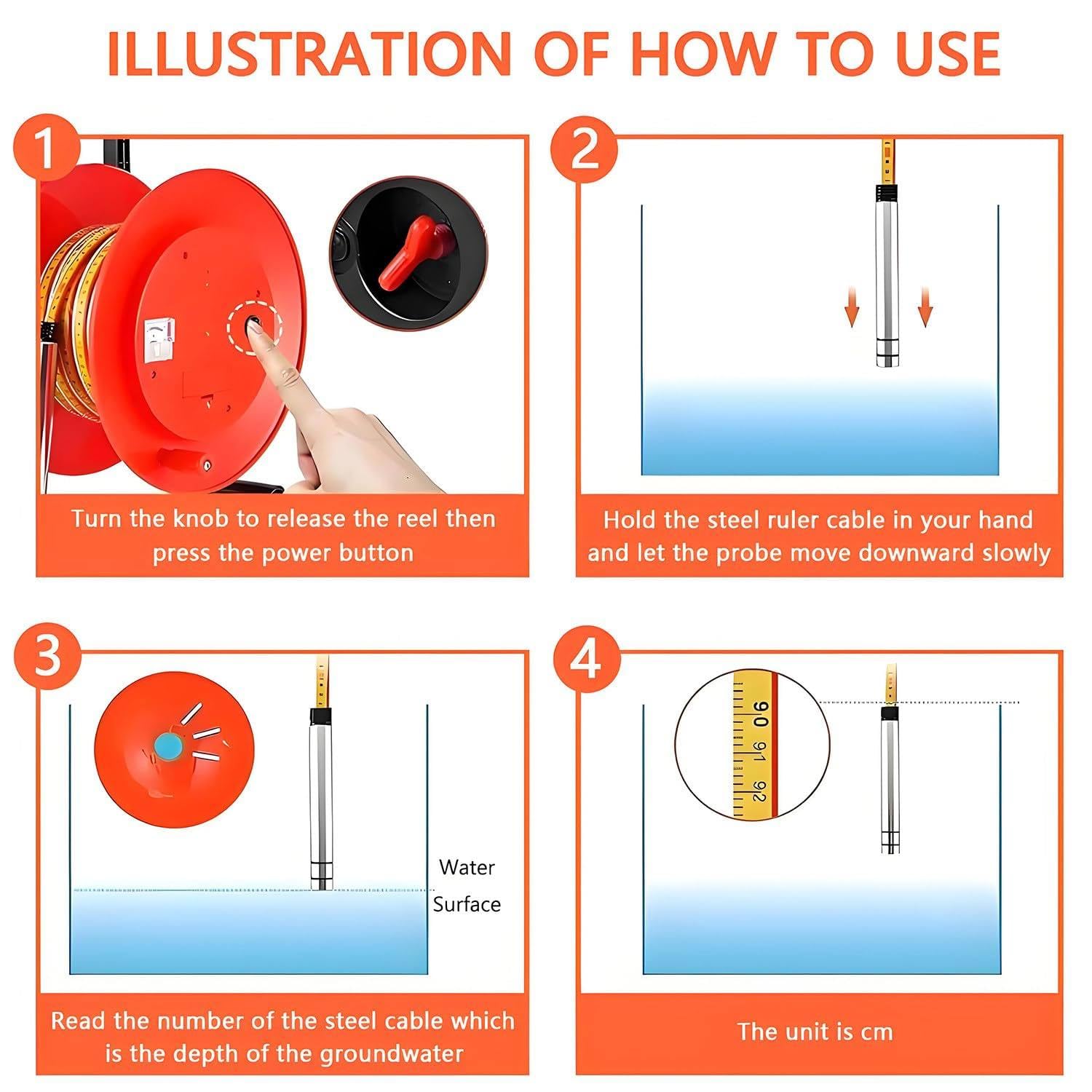 ILLUSTRATION OF HOW TO USE

1

Turn the knob to release the reel then press the power button

2

Hold the steel ruler cable in your hand and let the probe move downward slowly

3

Water Surface

Read the number of the steel cable which is the depth of the groundwater

4

90 91 92

The unit is cm