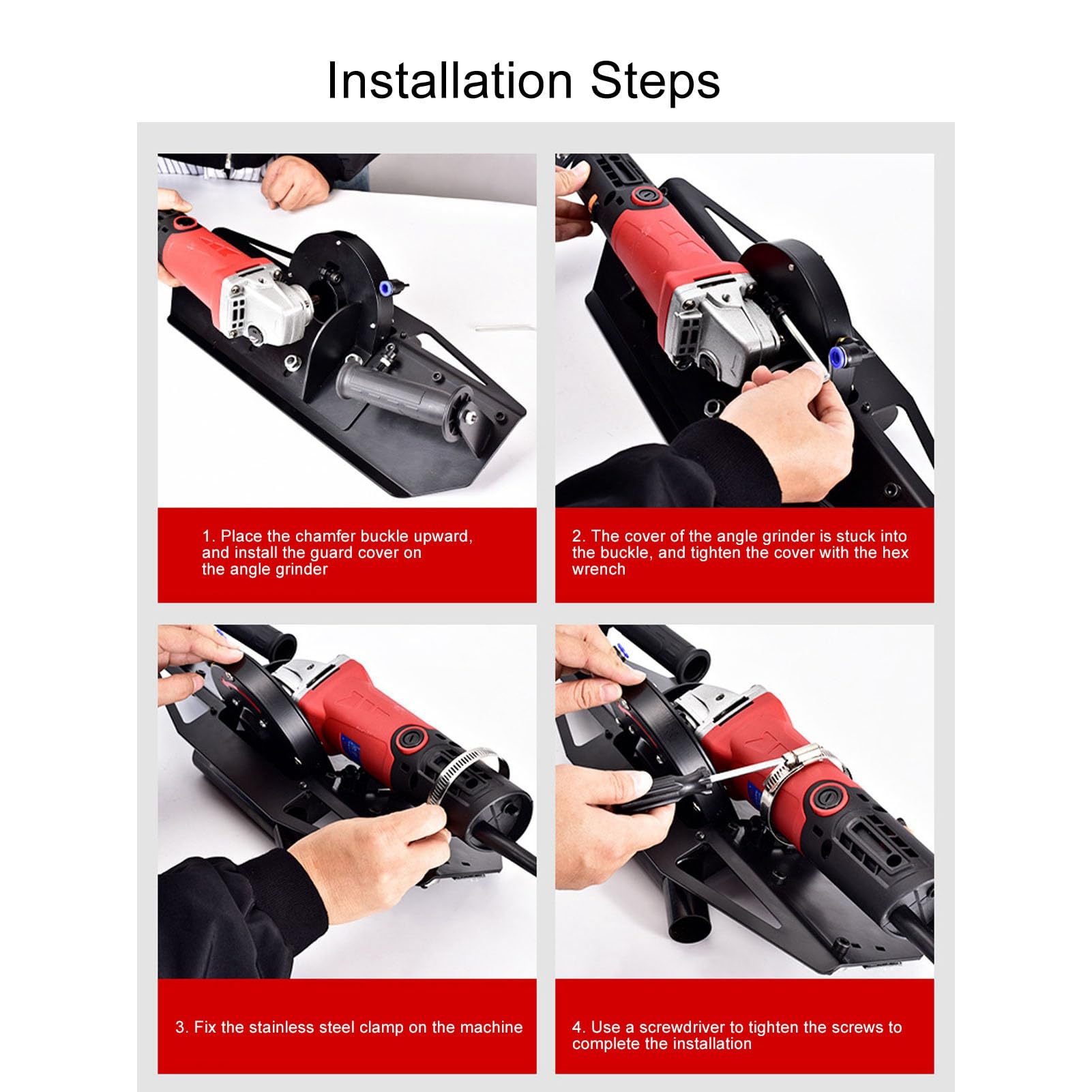 Installation Steps

1. Place the chamfer buckle upward, and install the guard cover on the angle grinder

2. The cover of the angle grinder is stuck into the buckle, and tighten the cover with the hex wrench

3. Fix the stainless steel clamp on the machine

4. Use a screwdriver to tighten the screws to complete the installation