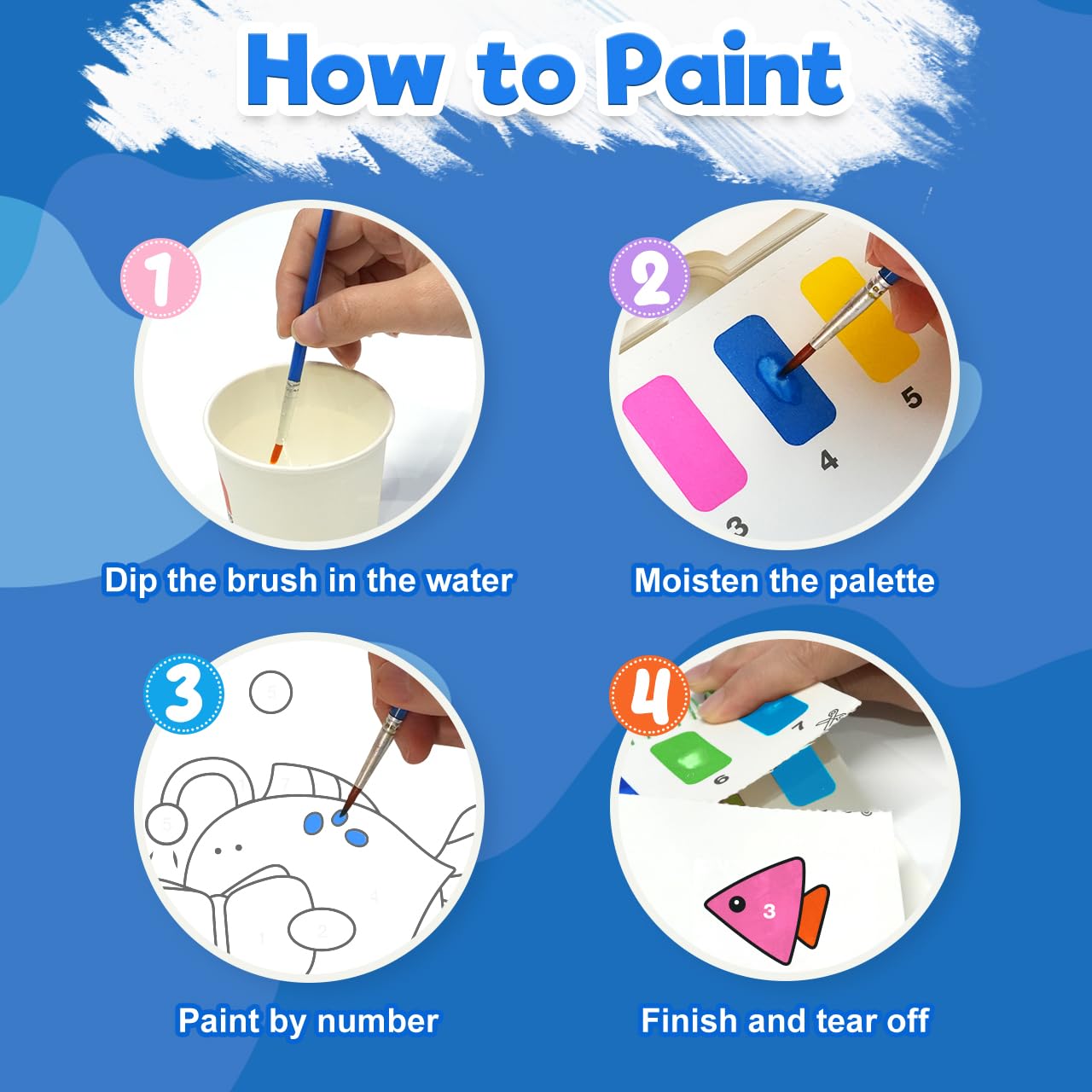 How to Paint

1

Dip the brush in the water

2

3 4 5

Moisten the palette

3

5

7

5

4

1 2

Paint by number

4

7

6

3

Finish and tear off