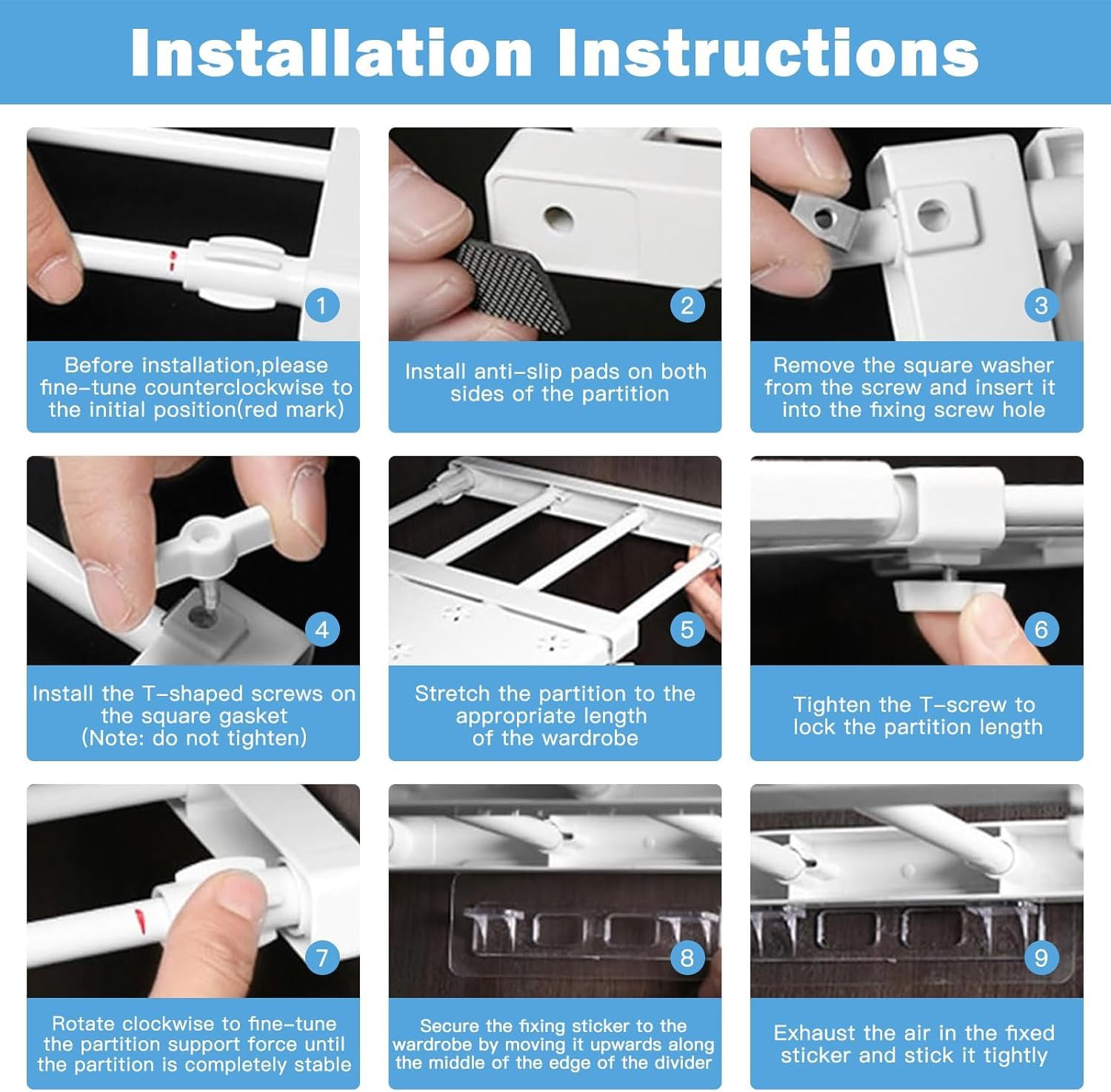 Installation Instructions

1

Before installation,please fine-tune counterclockwise to the initial position(red mark)

2

Install anti-slip pads on both sides of the partition

3

Remove the square washer from the screw and insert it into the fixing screw hole

4

Install the T-shaped screws on the square gasket (Note: do not tighten)

5

Stretch the partition to the appropriate length of the wardrobe

6

Tighten the T-screw to lock the partition length

7

Rotate clockwise to fine-tune the partition support force until the partition is completely stable

8

Secure the fixing sticker to the wardrobe by moving it upwards along the middle of the edge of the divider

9

Exhaust the air in the fixed sticker and stick it tightly