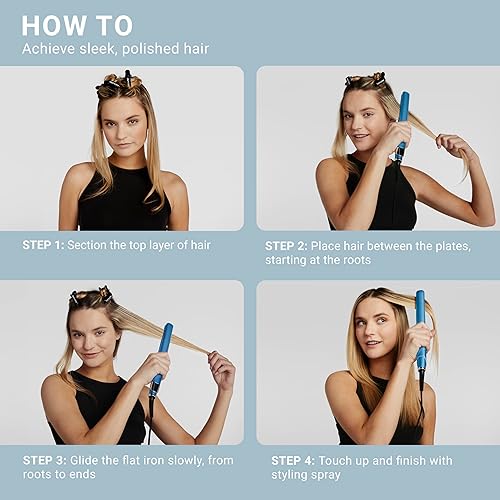 HOW TO
Achieve sleek, polished hair

STEP 1: Section the top layer of hair

STEP 2: Place hair between the plates, starting at the roots

STEP 3: Glide the flat iron slowly, from roots to ends

STEP 4: Touch up and finish with styling spray