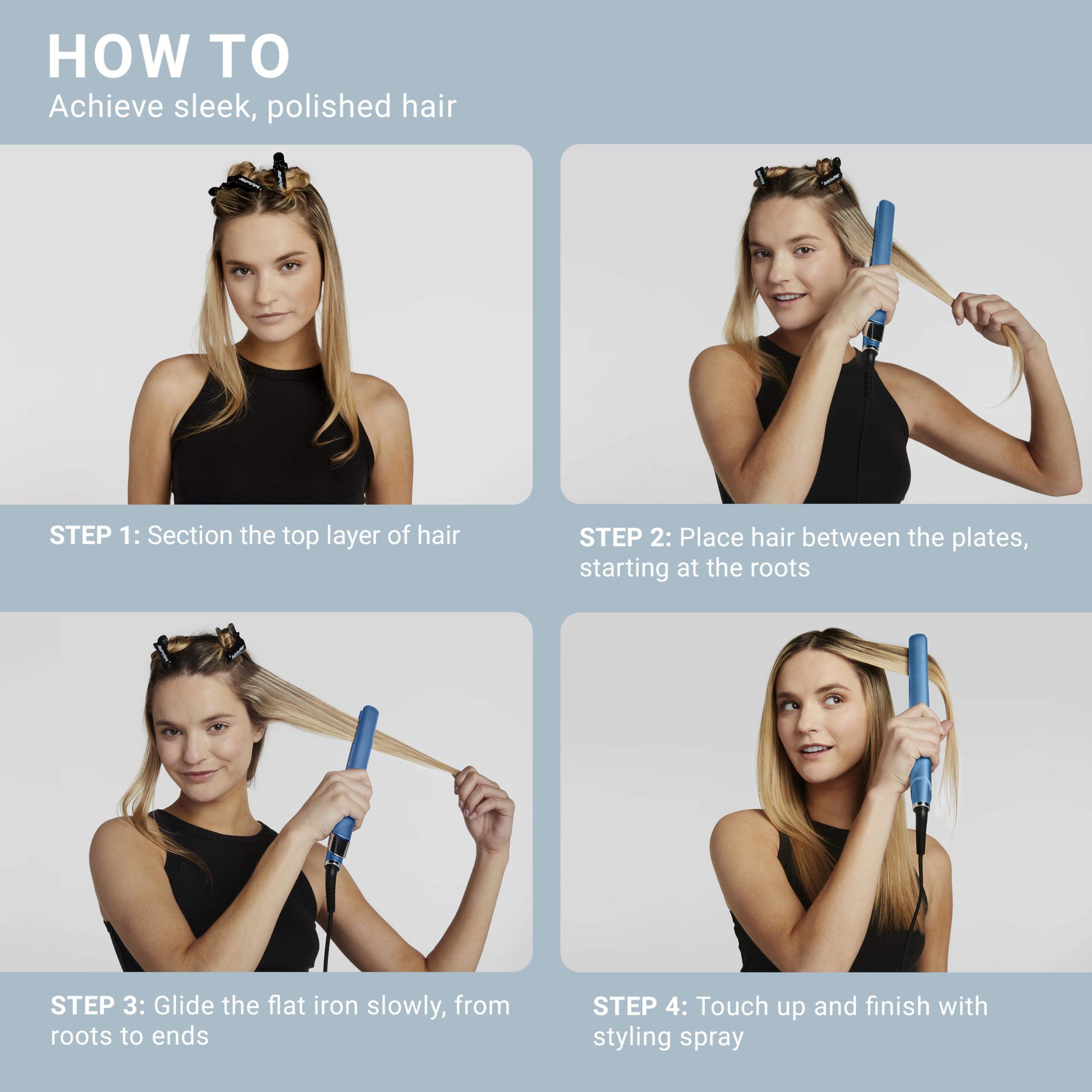 HOW TO
Achieve sleek, polished hair

STEP 1: Section the top layer of hair

STEP 2: Place hair between the plates, starting at the roots

STEP 3: Glide the flat iron slowly, from roots to ends

STEP 4: Touch up and finish with styling spray